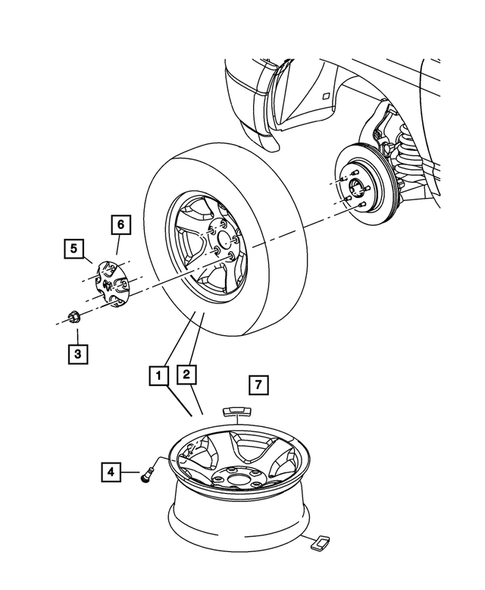 6
5
3
1
2
7
4