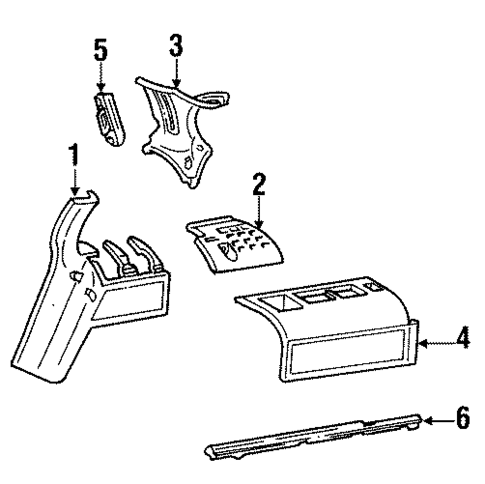 5
3
1
2
4
6