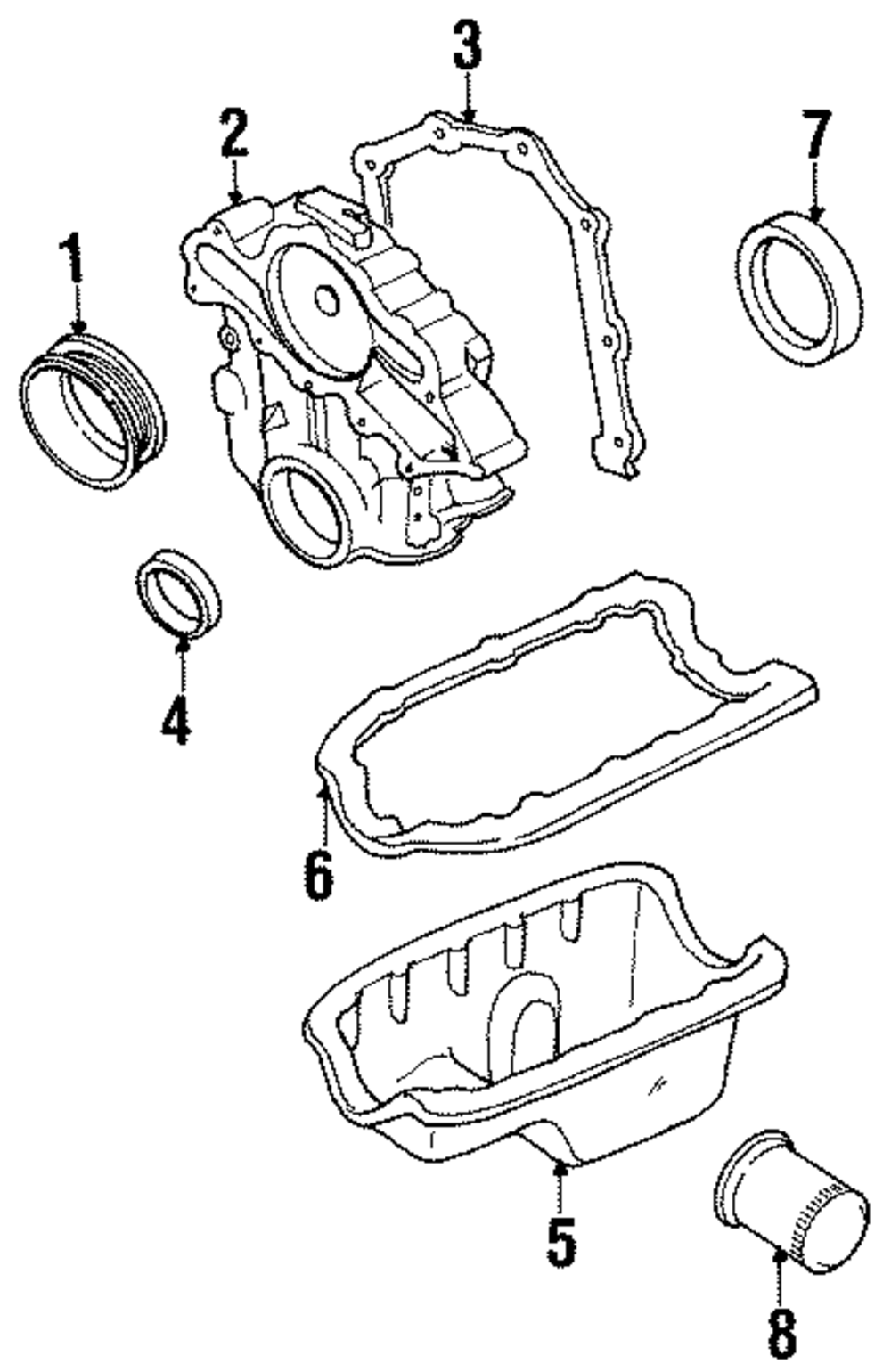 3
2
7
1
4
6
5
8