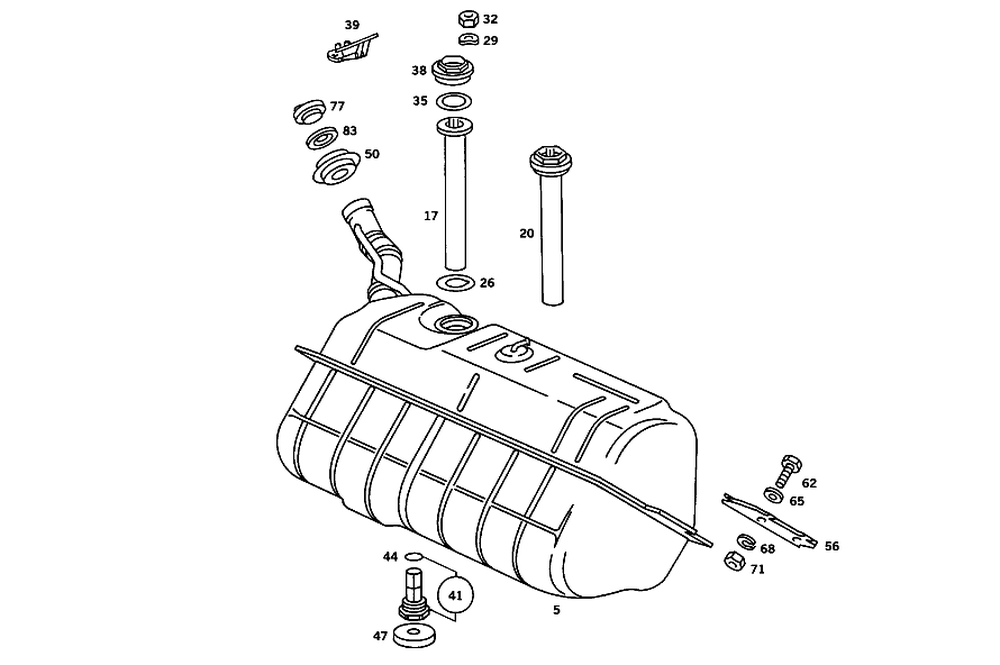 39
32
29
38
35
77
83
50
17
20
26
62
65
56
68
71
44
41
47
5