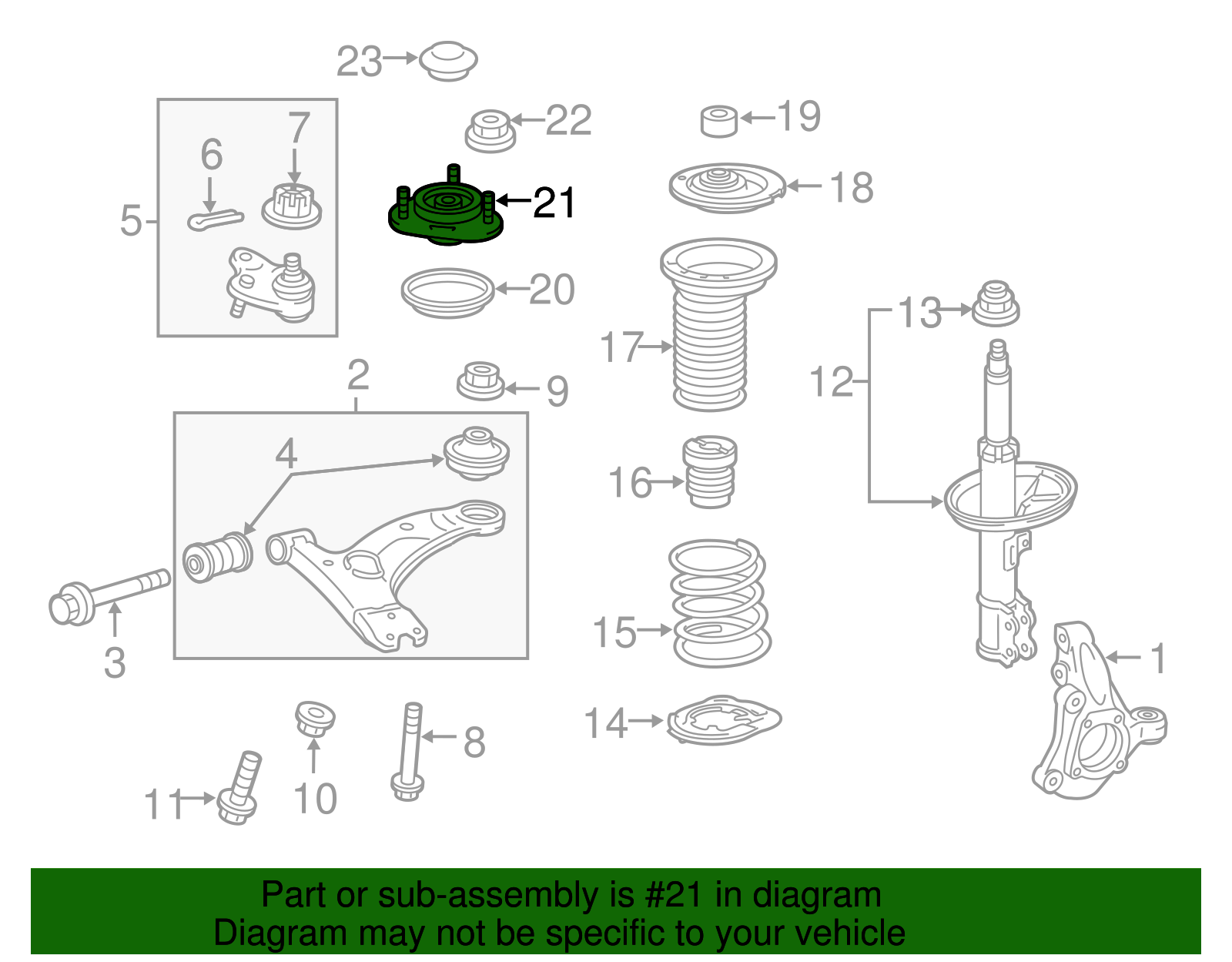 23
22
19
7
6
5
21
18
20
17
13
12
2
9
4
16
3
15
1
14
8
10
11

Part or sub-assembly is #21 in diagram
Diagram may not be specific to your vehicle