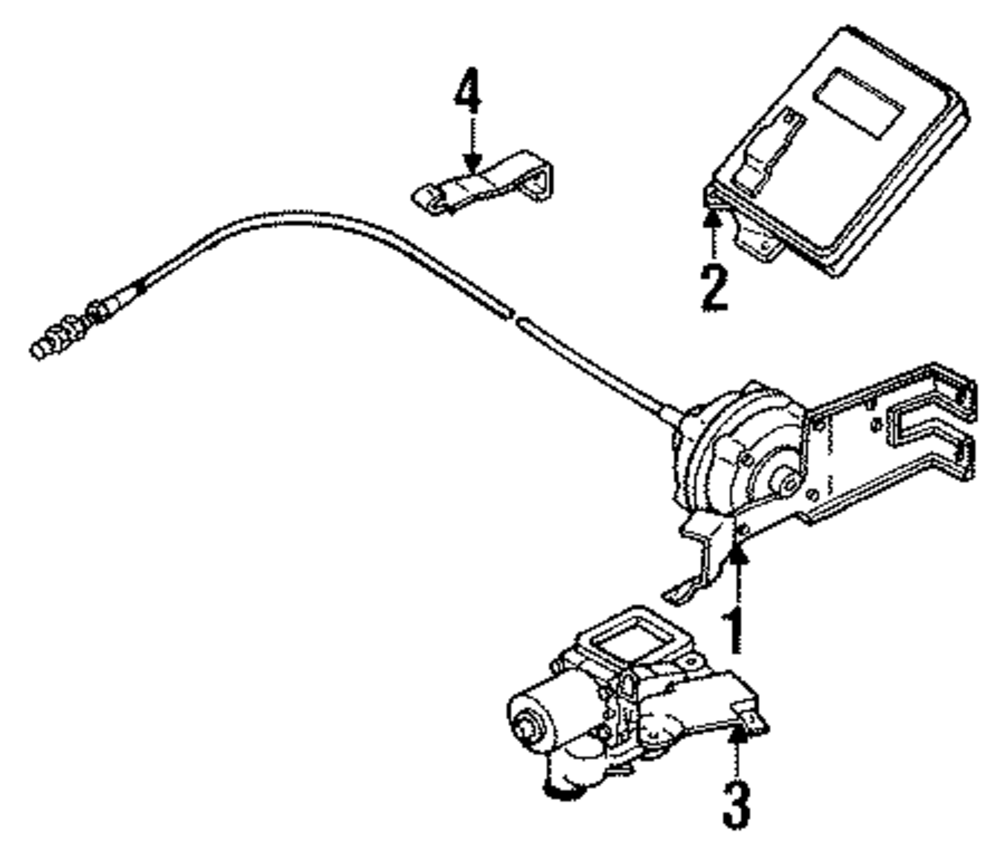 4
2
1
3