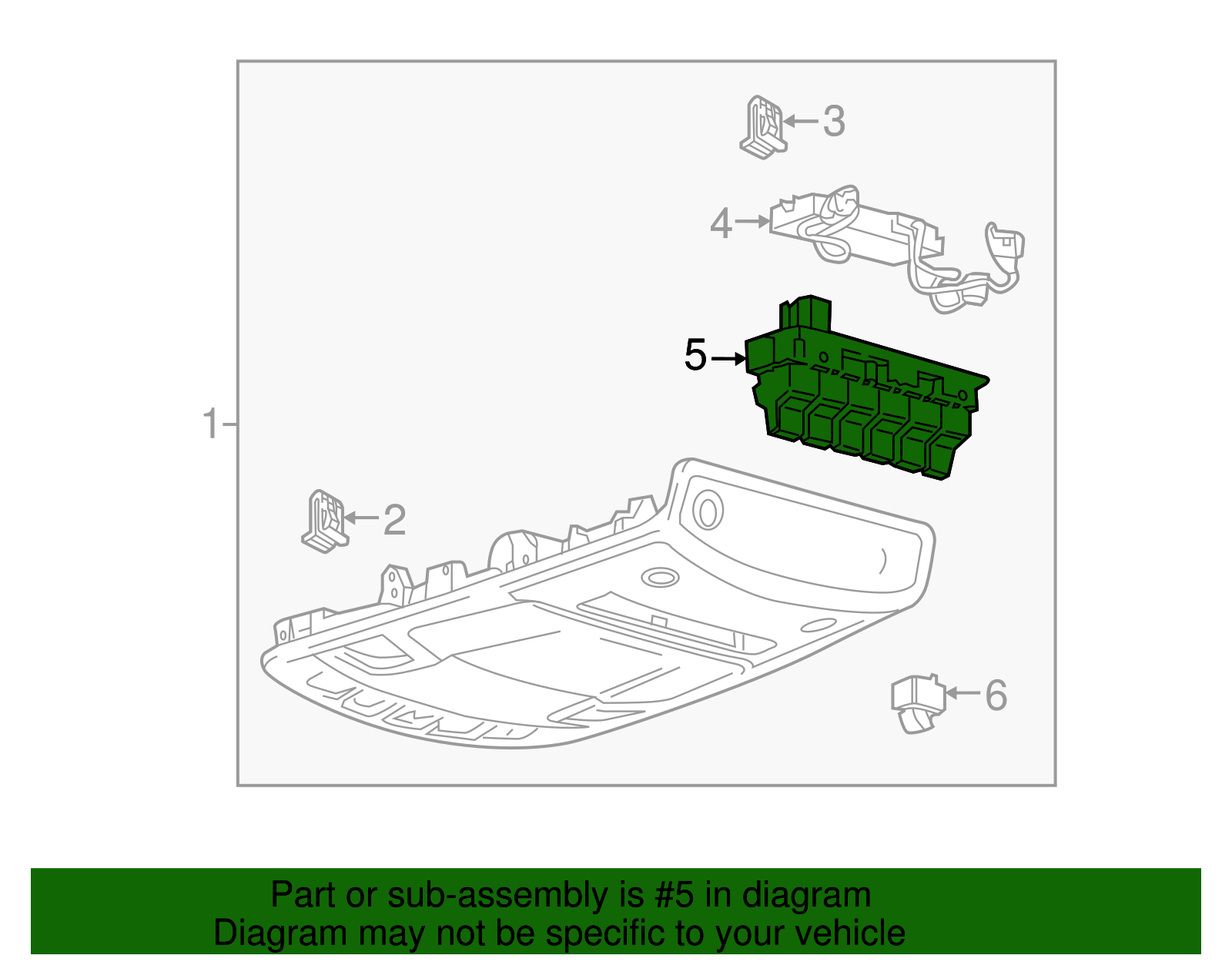 3
4
5
1
2
6

Part or sub-assembly is #5 in diagram
Diagram may not be specific to your vehicle