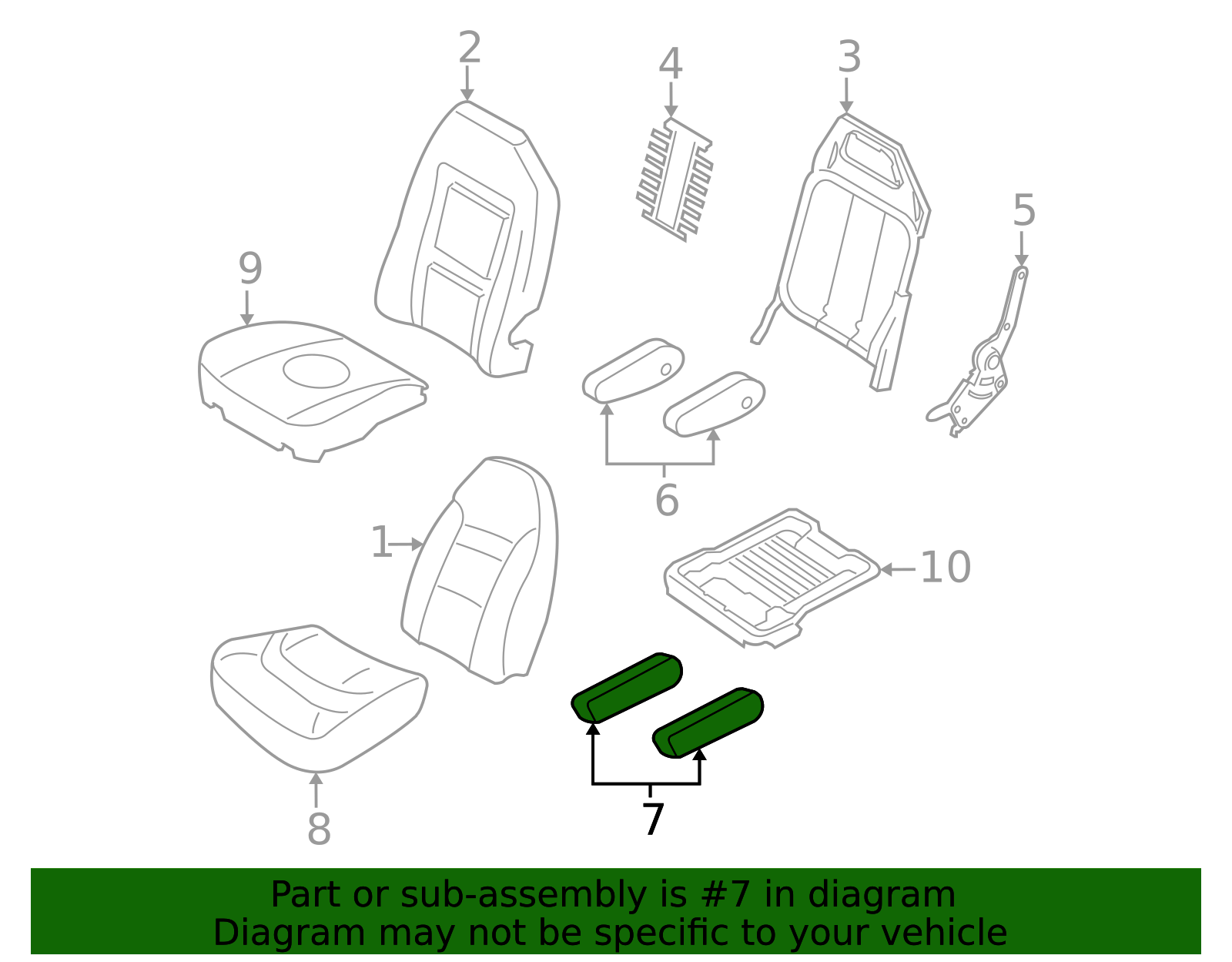 2
4
3
5
9
6
1
10
8
7

Part or sub-assembly is #7 in diagram
Diagram may not be specific to your vehicle