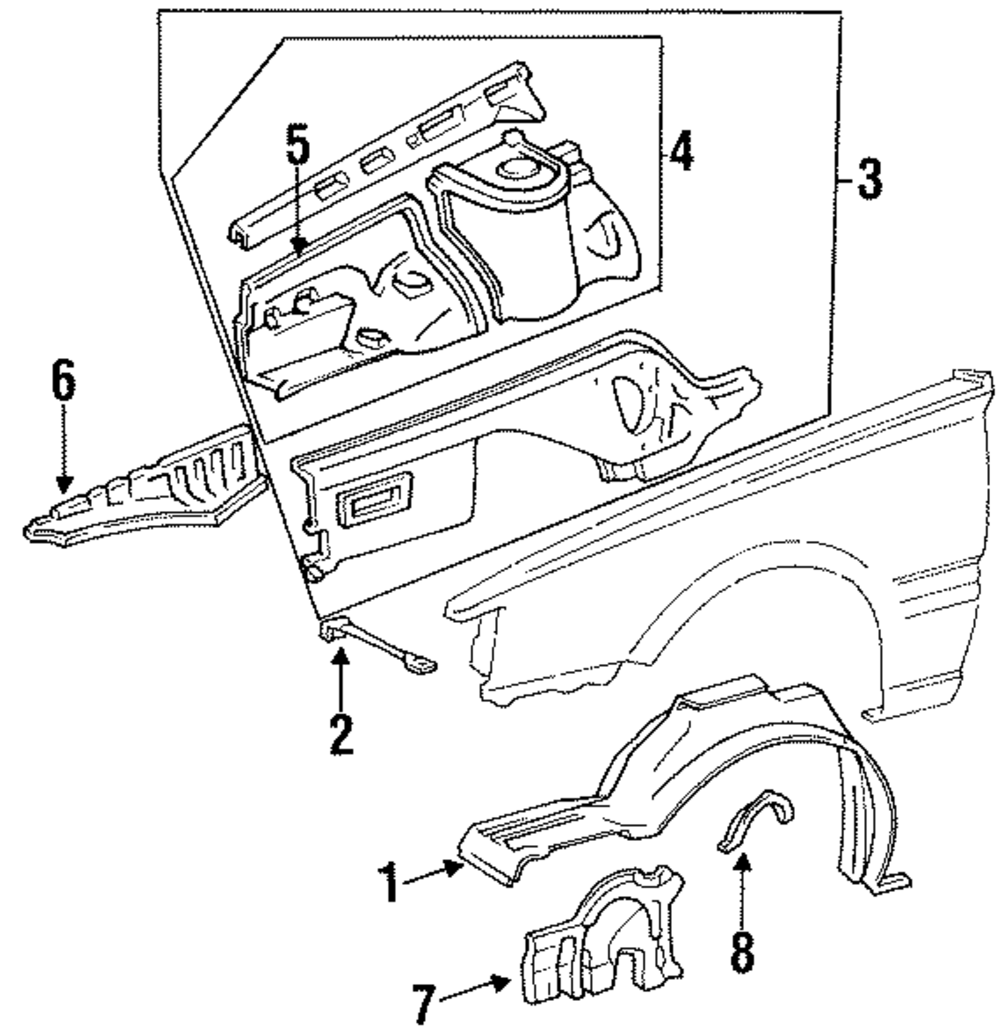 5
4
3
6
2
1
8
7