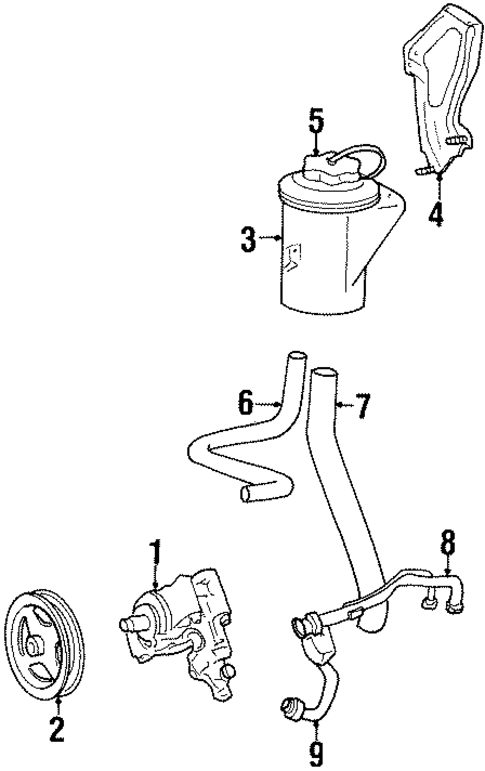 5
4
3
6
7
1
8
2
9