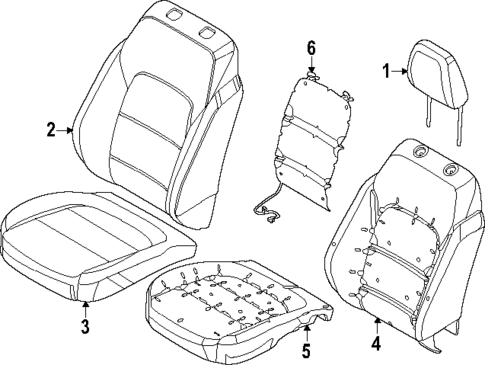 6
1
2
3
5
4