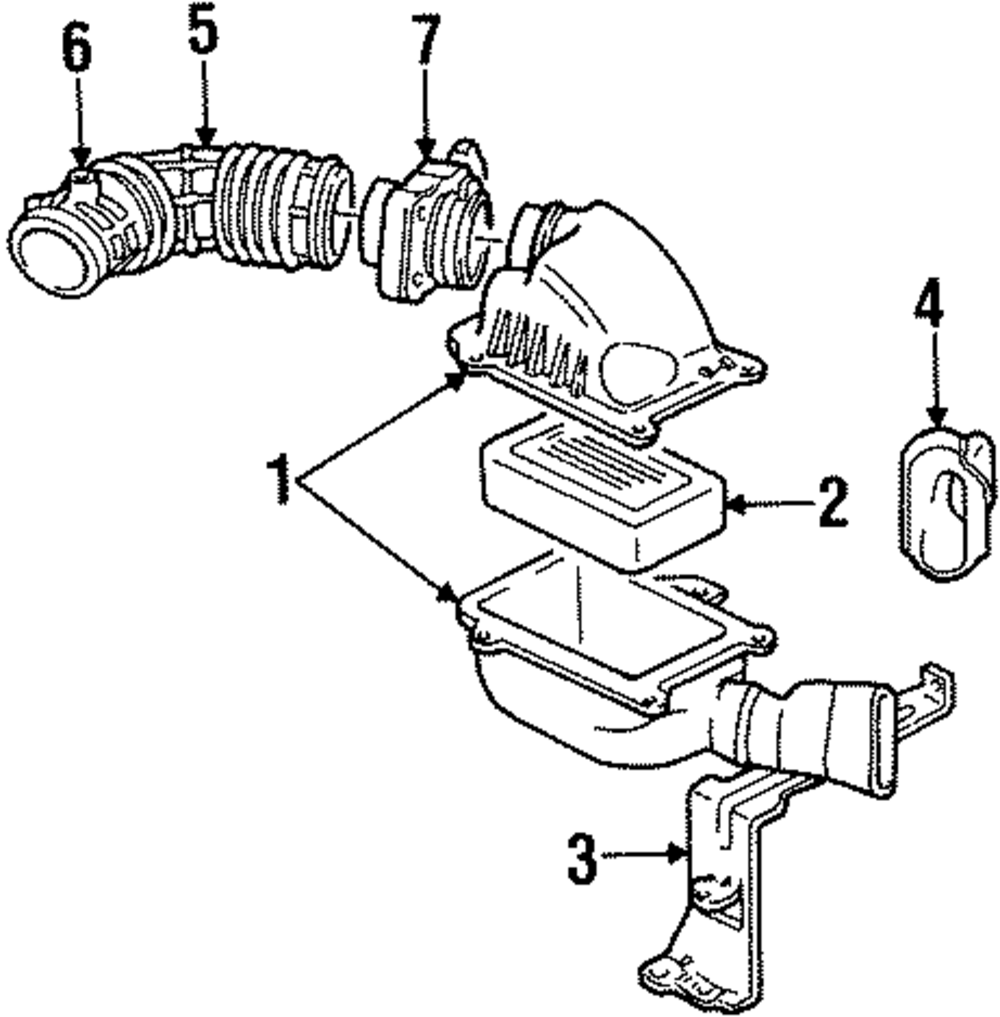 6
5
7
4
1
2
3