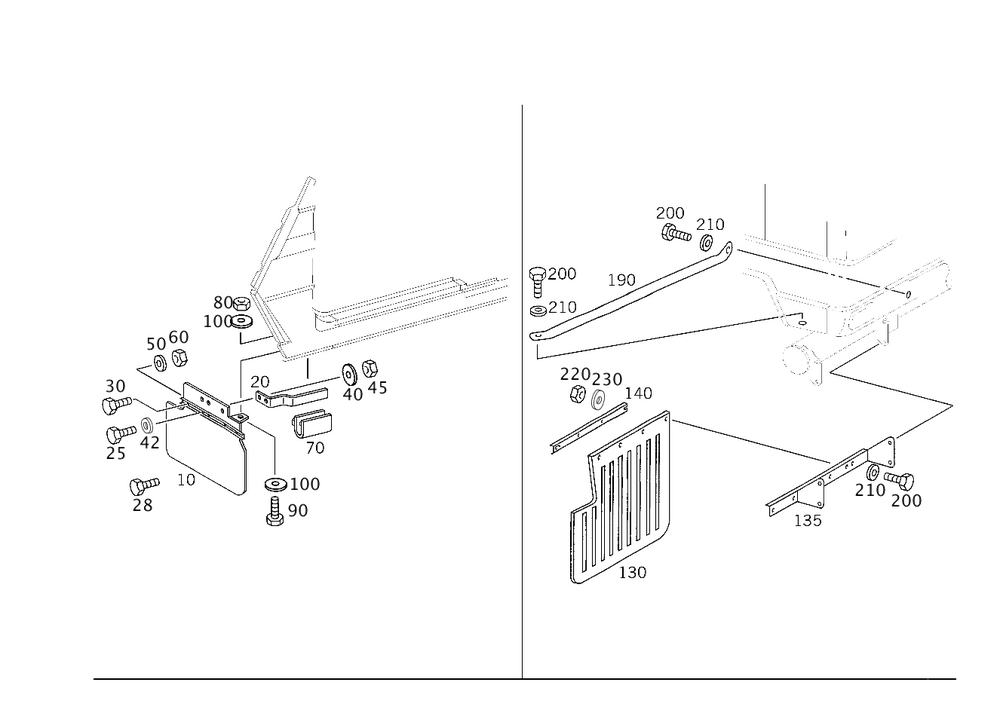 80
100
50 60
30
20
40 45
25 42
70
10
100
28
90

200 210
200 190
210
220 230 140
210 200
135
130