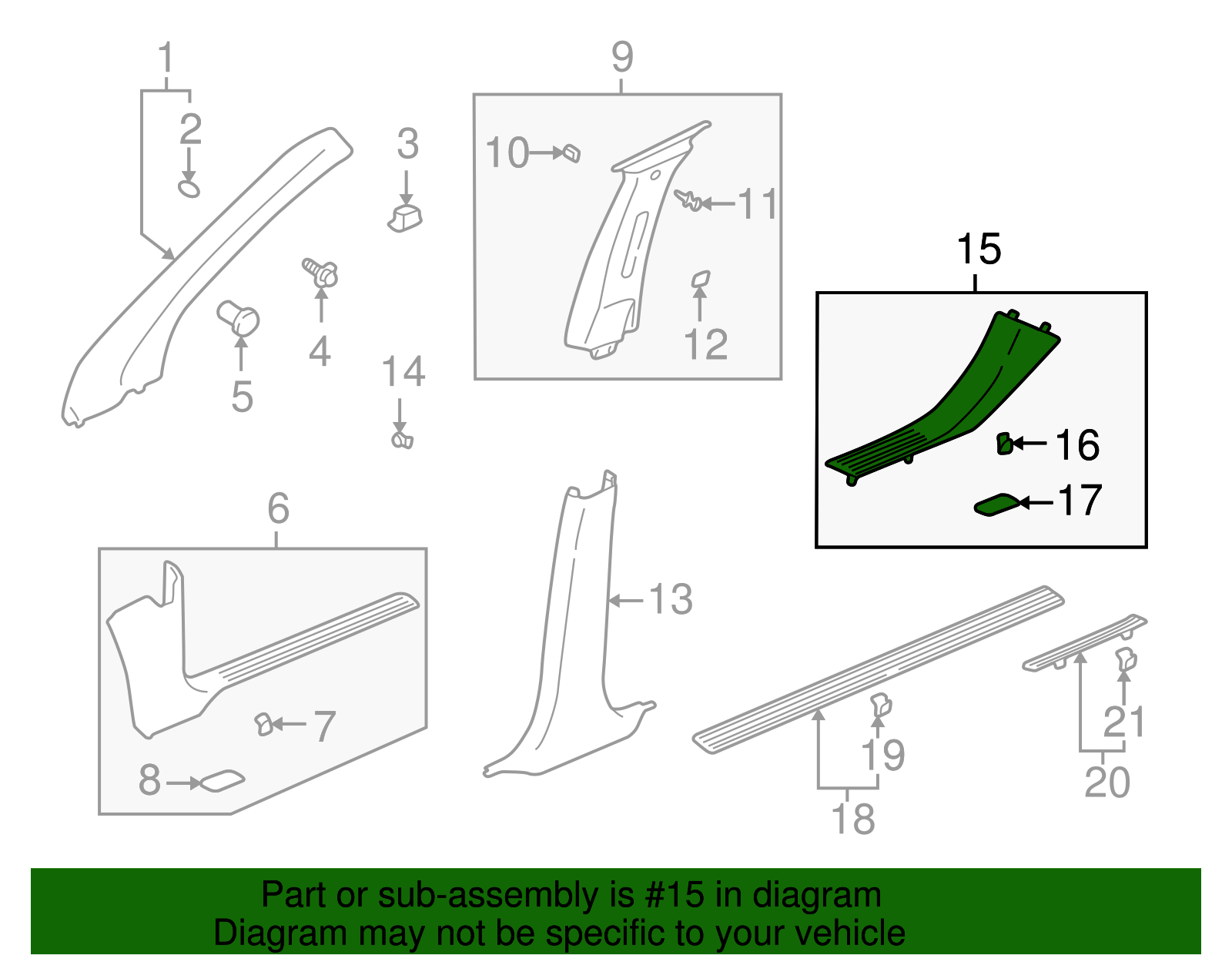 1
2
3
4
5
9
10
11
12
14
15
16
17
6
7
8
13
18
19
20
21

Part or sub-assembly is #15 in diagram
Diagram may not be specific to your vehicle