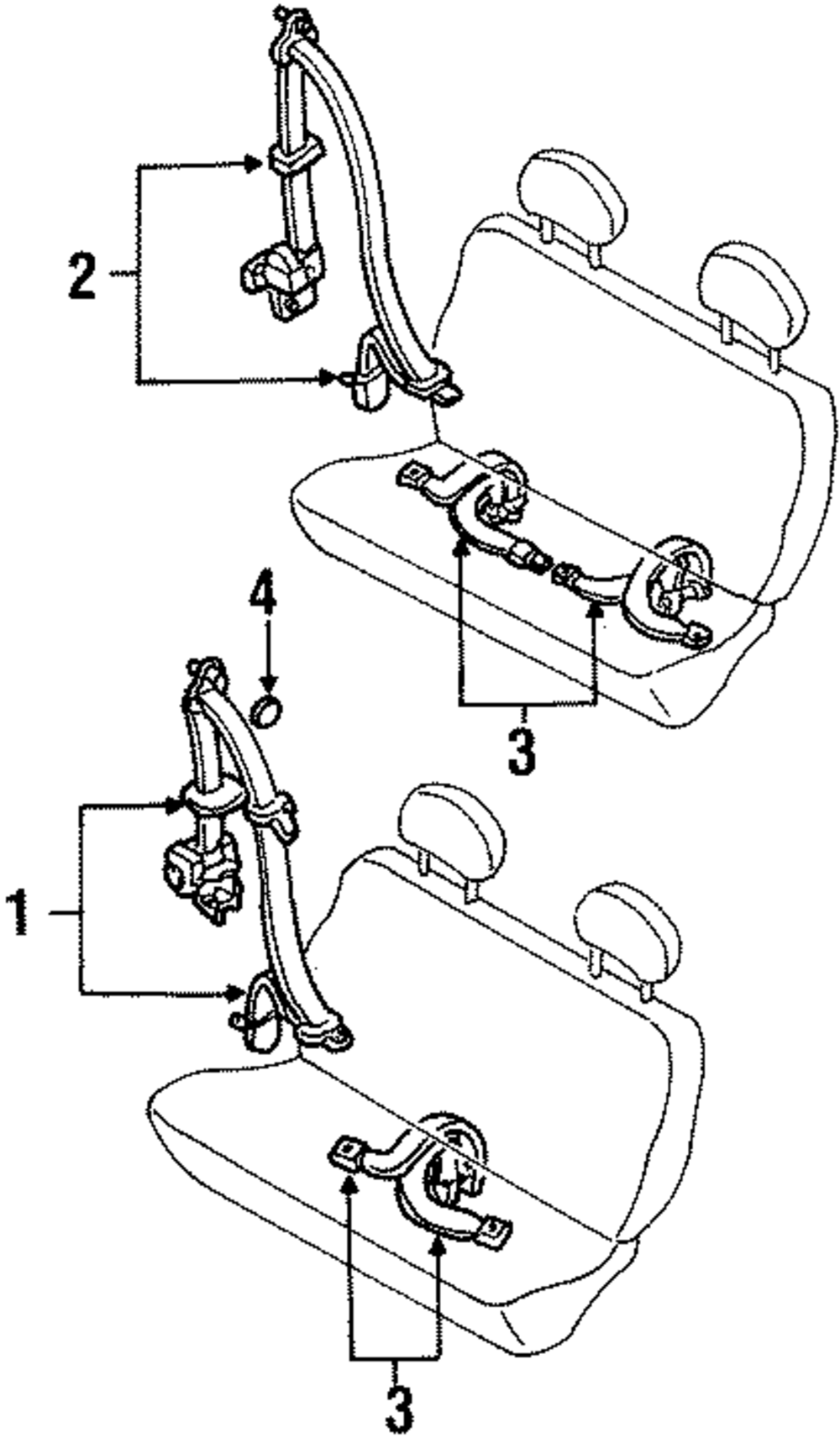 2

4

3

1

3