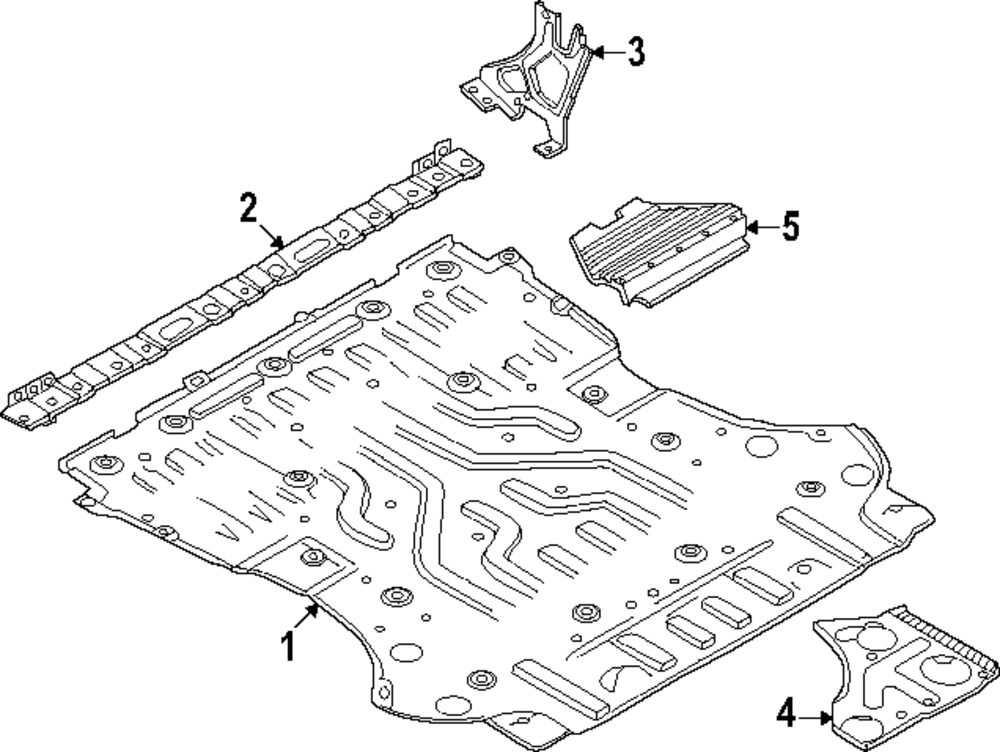 3
2
5
1
4