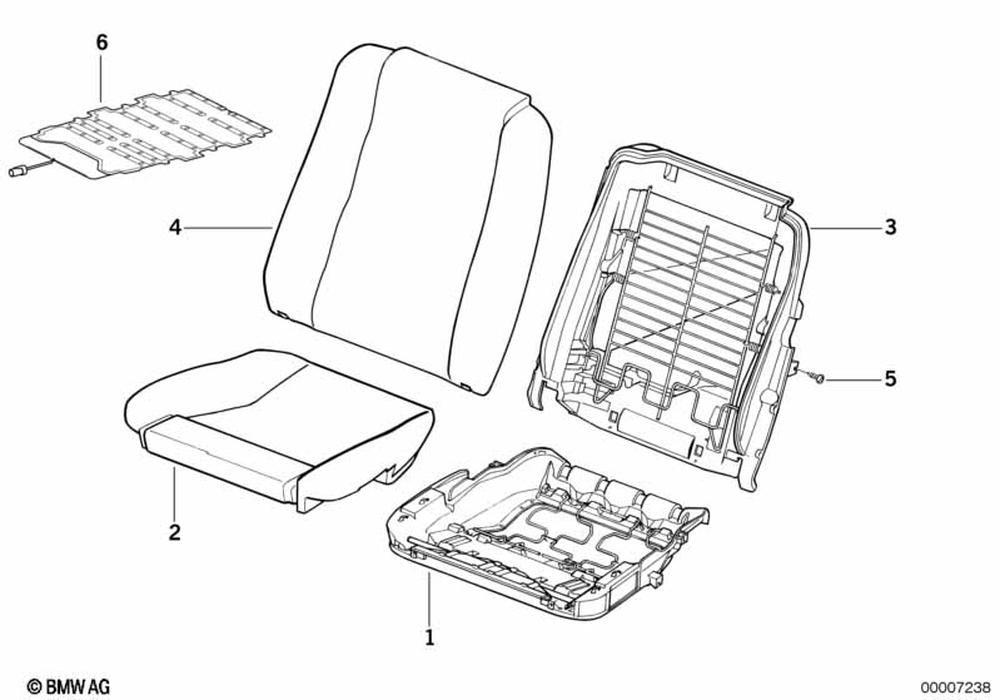 6

4

3

5

2

1

© BMW AG

00007238