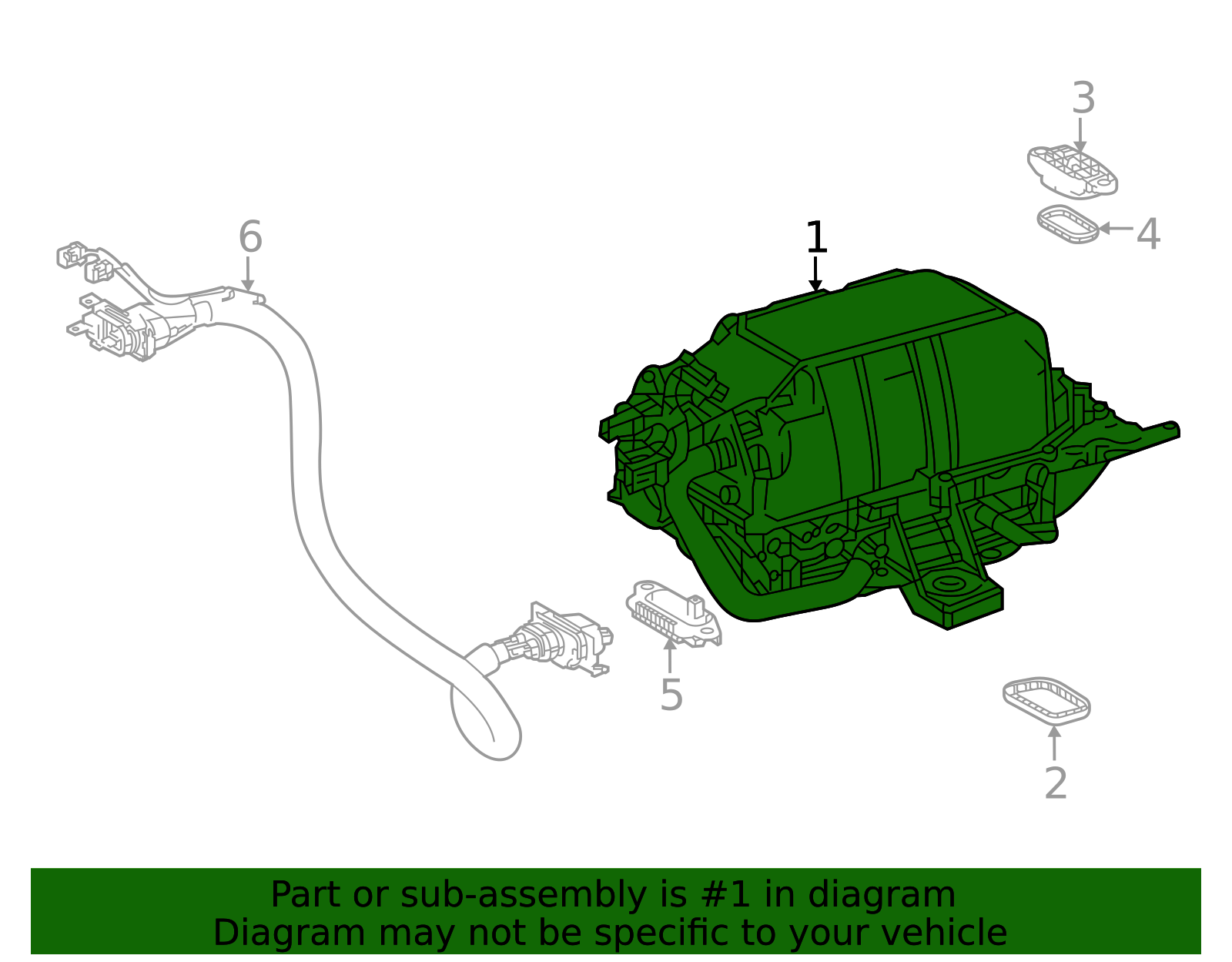 3
4
6
1
5
2

Part or sub-assembly is #1 in diagram
Diagram may not be specific to your vehicle