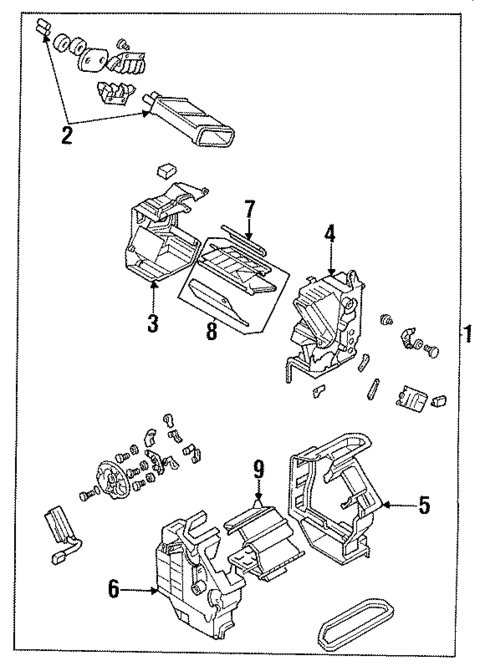 2
7
4
3
8
1
9
5
6