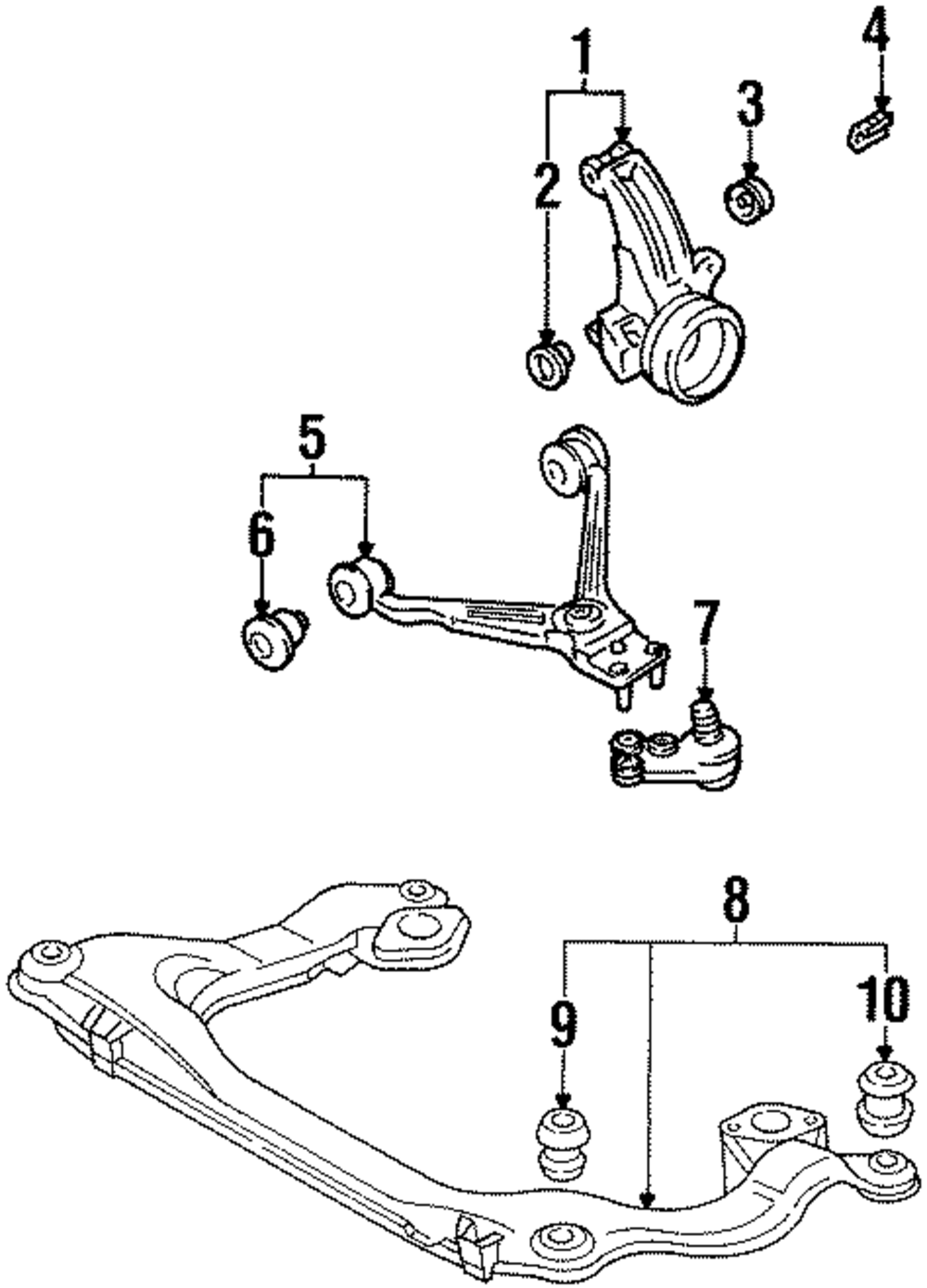 1
2
3
4
5
6
7
8
9
10