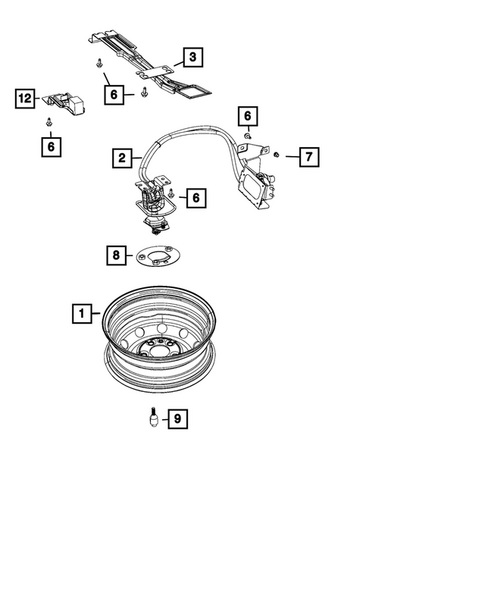 3
12
6
6
6
2
7
6
8
1
9