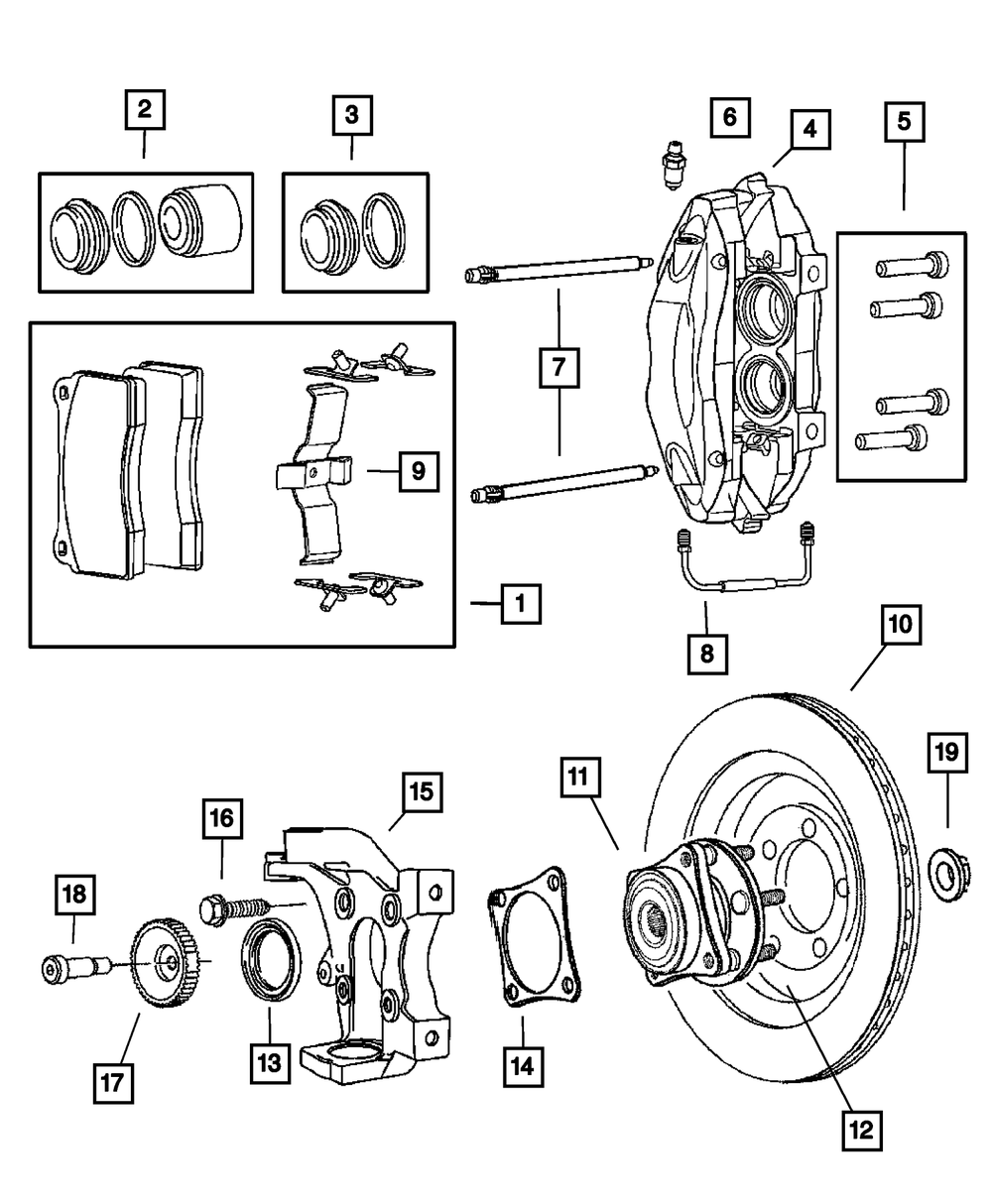 2
3
6
4
5
7
9
1
8
10
19
11
15
16
18
17
13
14
12