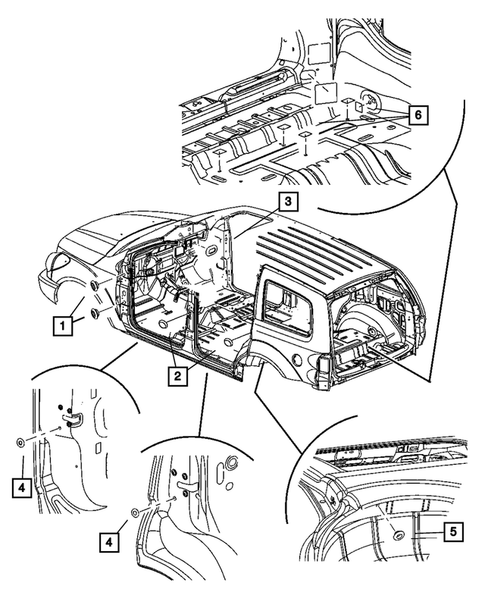 6
3
1
2
4
4
5