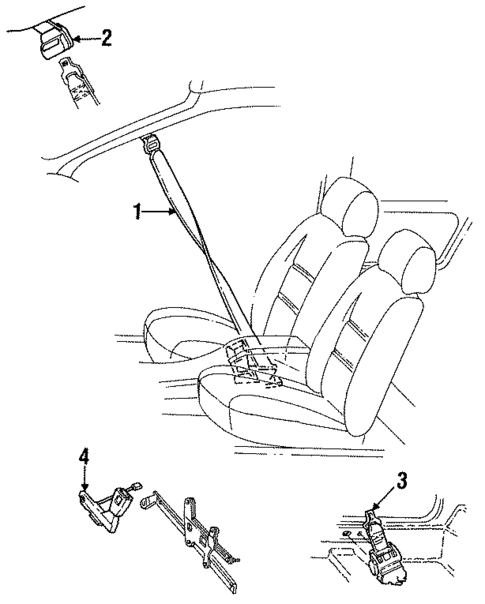 2

1

4

3