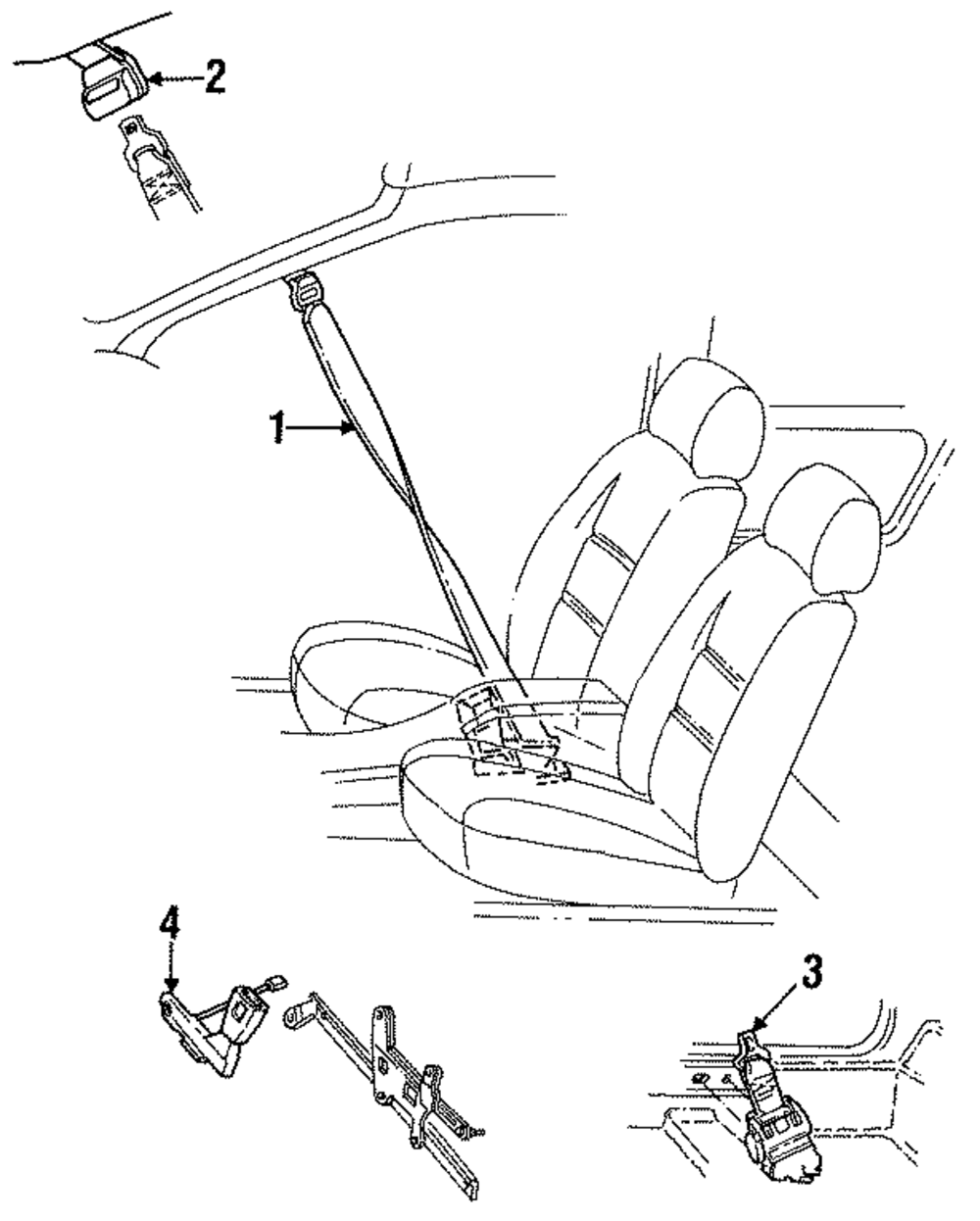 2
1
4
3