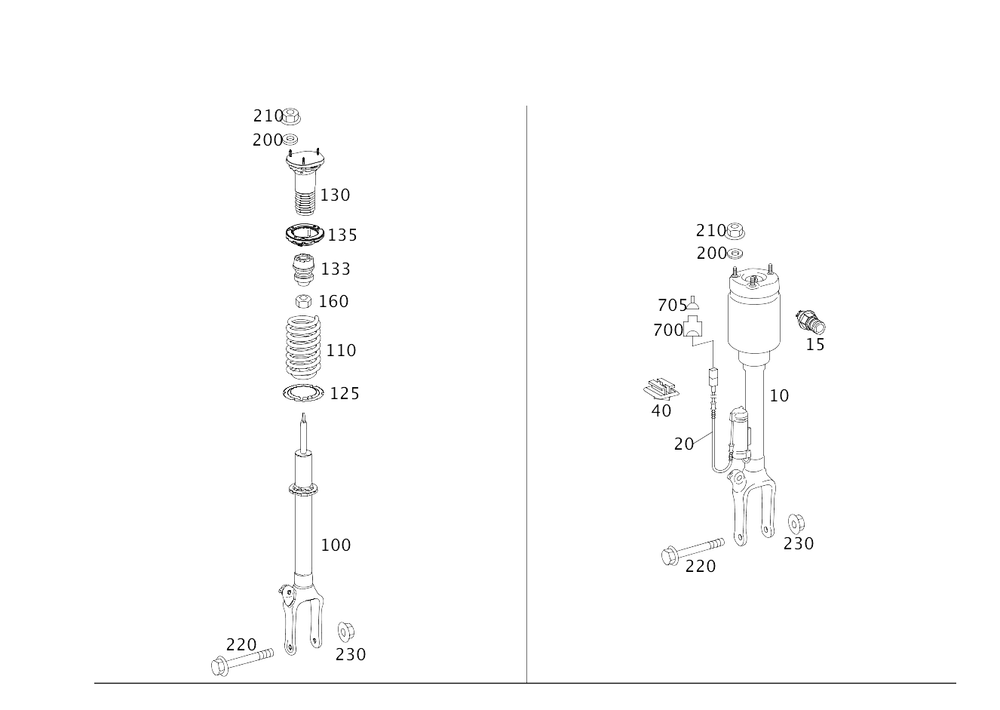 210
200
130
135
133
160
110
125
100
220
230

210
200
705
700
15
40
10
20
220
230