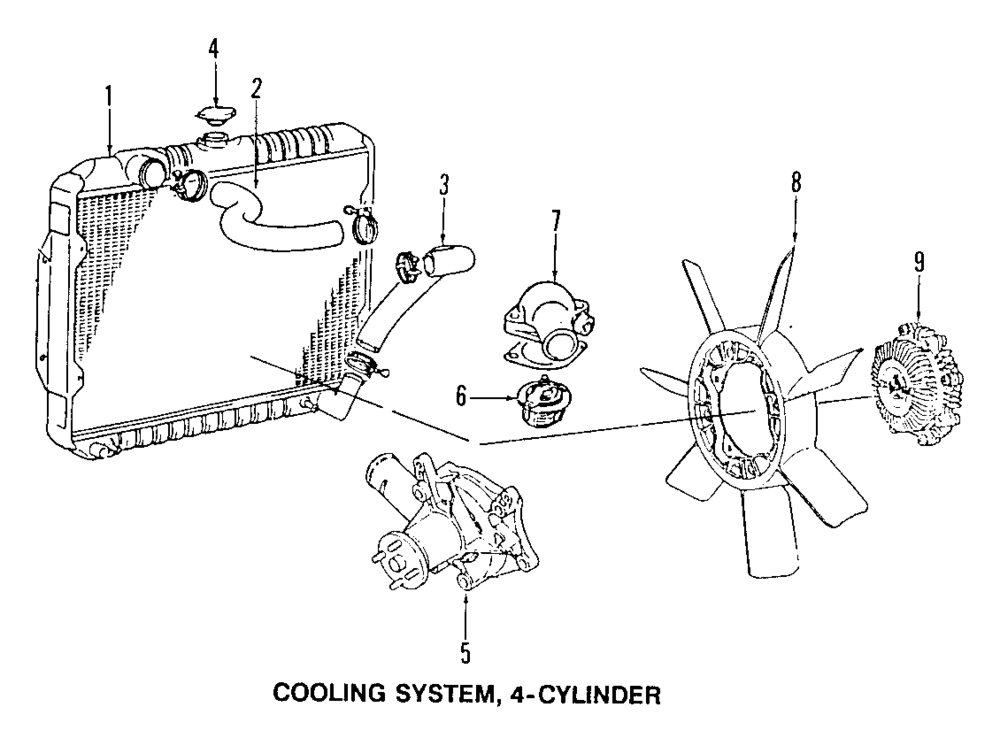 4
1
2
3
7
8
9
6
5

COOLING SYSTEM, 4-CYLINDER