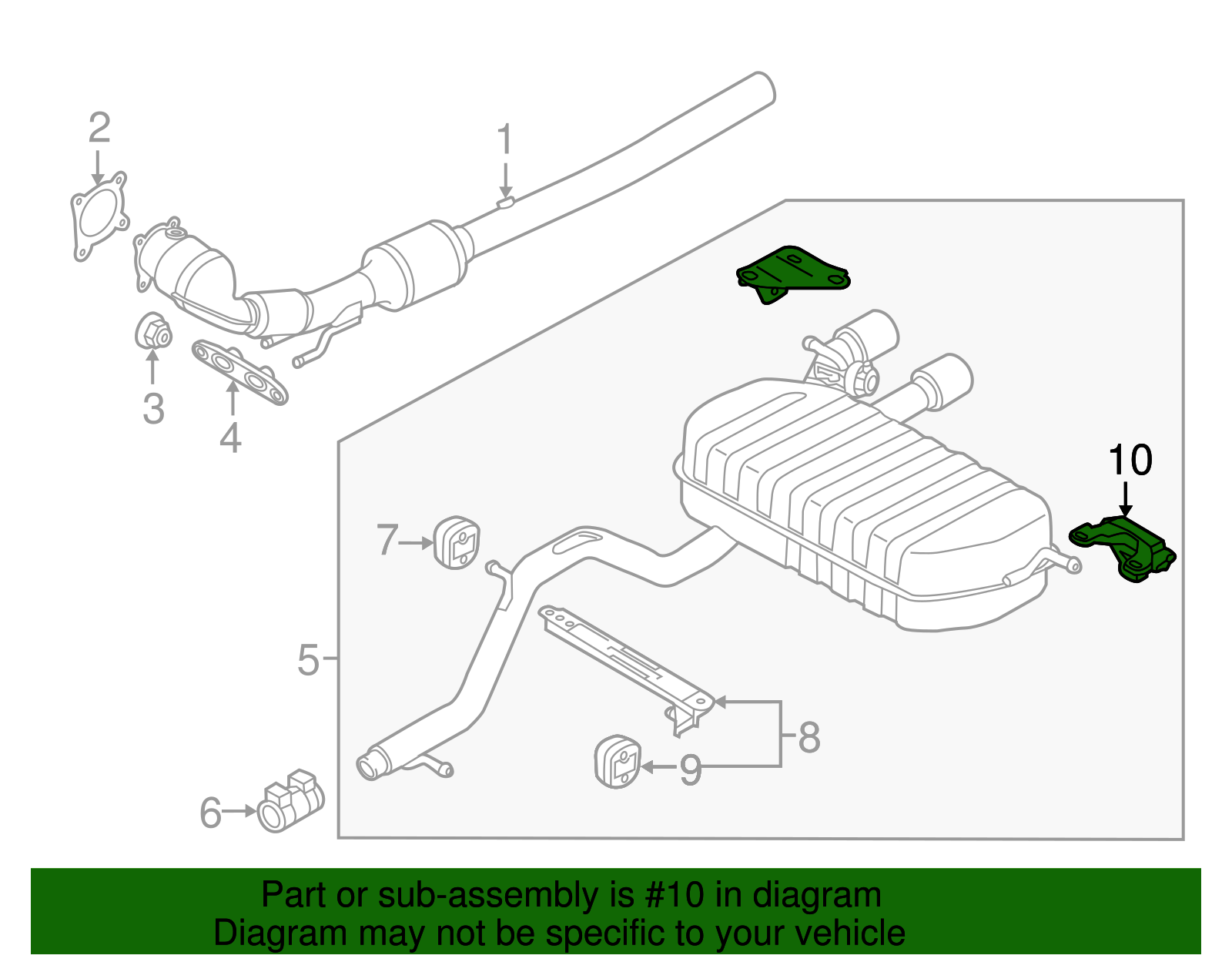 2
1
3
4
10
7
5
8
9
6

Part or sub-assembly is #10 in diagram
Diagram may not be specific to your vehicle