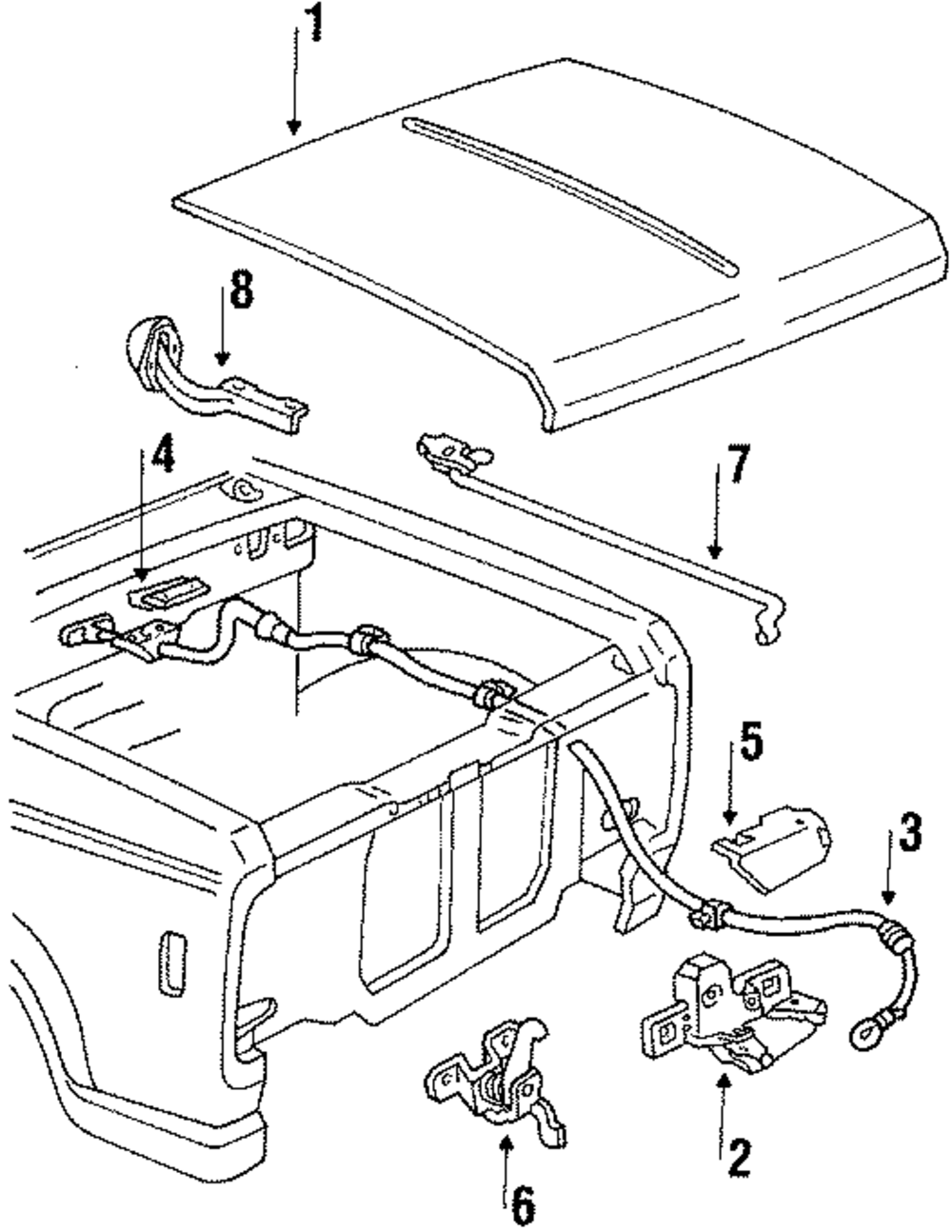 1
8
4
7
5
3
2
6