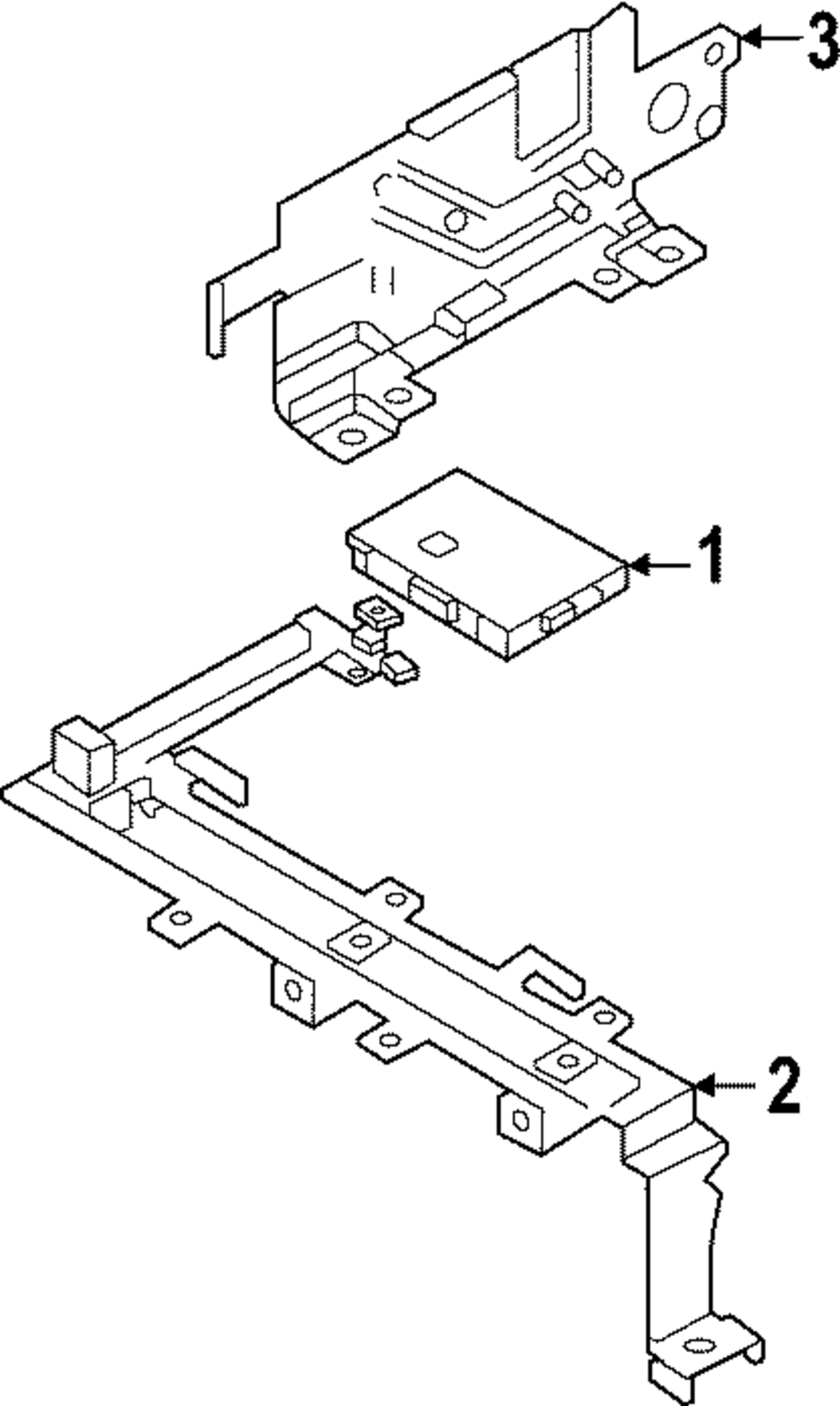 3
1
2