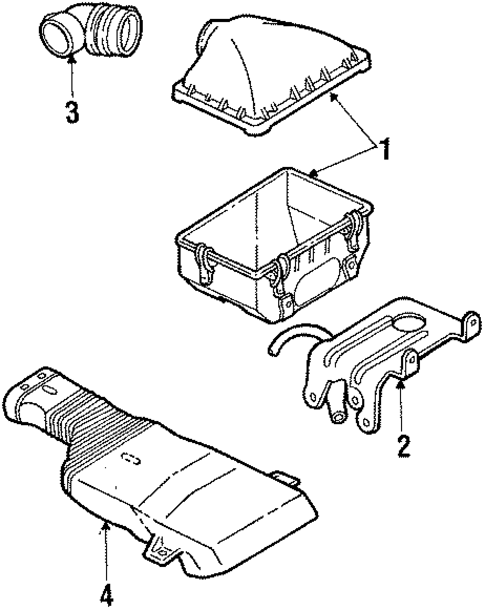 3
1
2
4