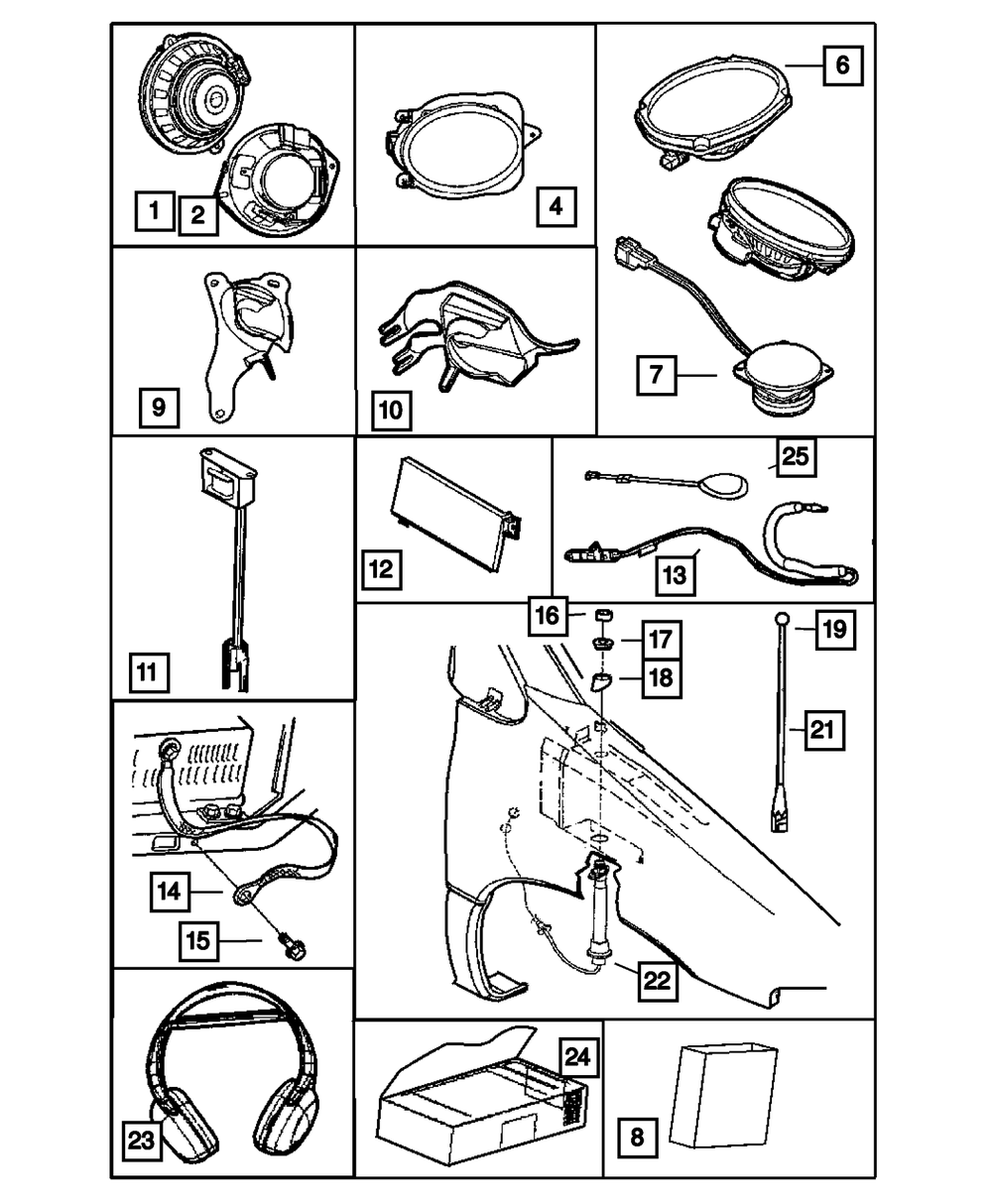 1
2
4
6
7
9
10
11
12
25
13
16
17
18
19
21
14
15
22
23
24
8