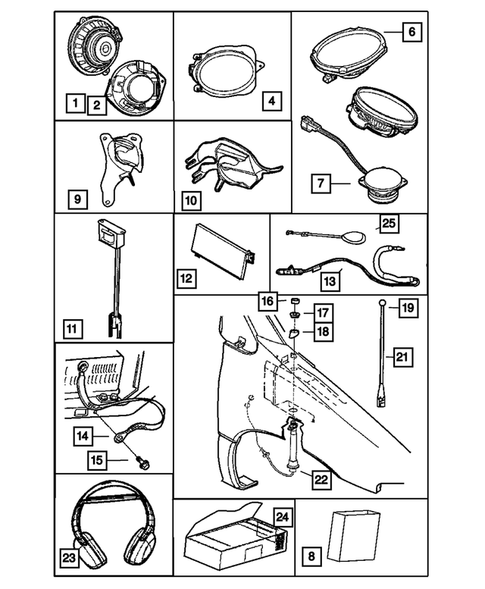 1
2
4
6
7
9
10
11
12
25
13
16
17
18
19
21
14
15
22
23
24
8