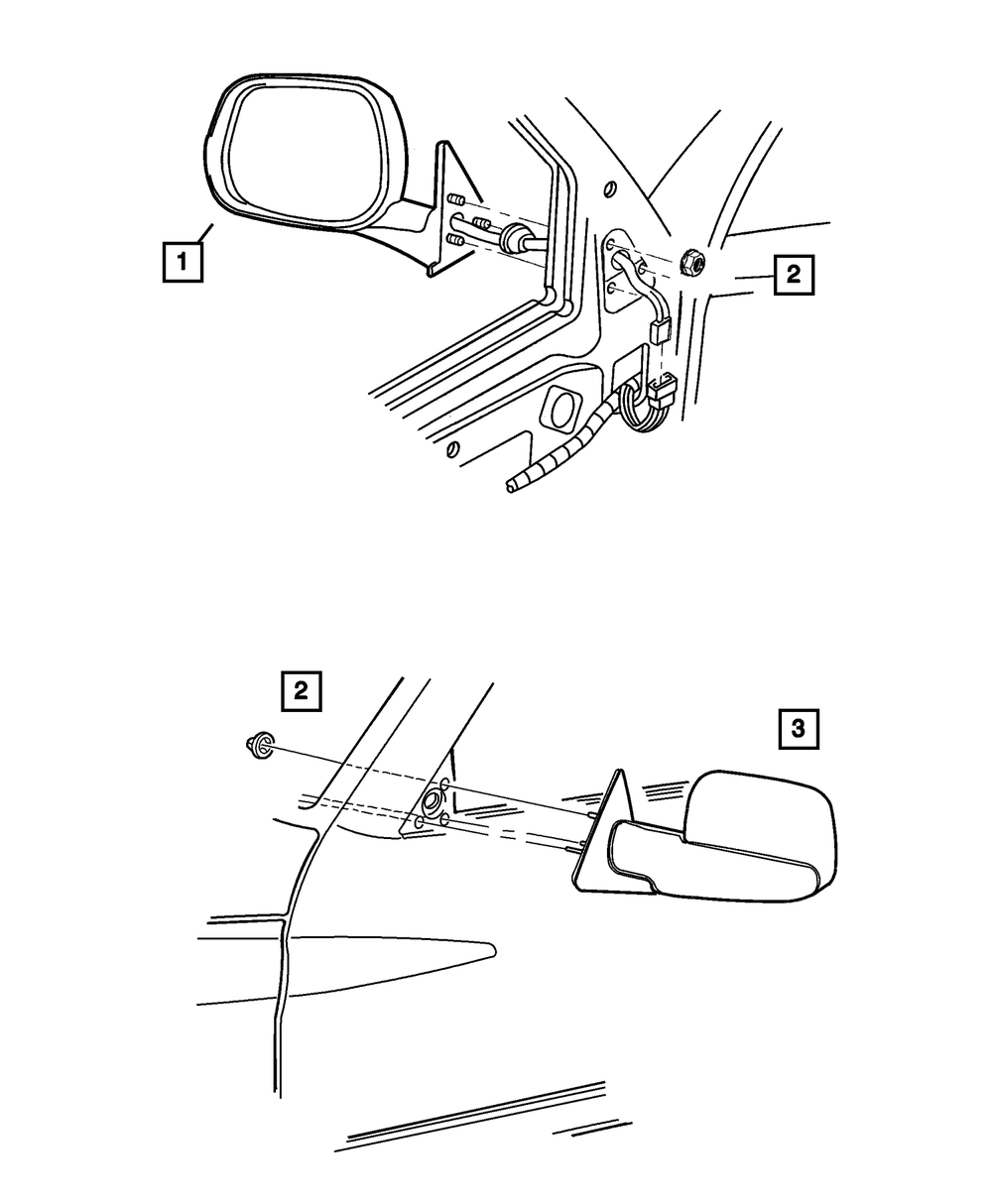 1
2
2
3