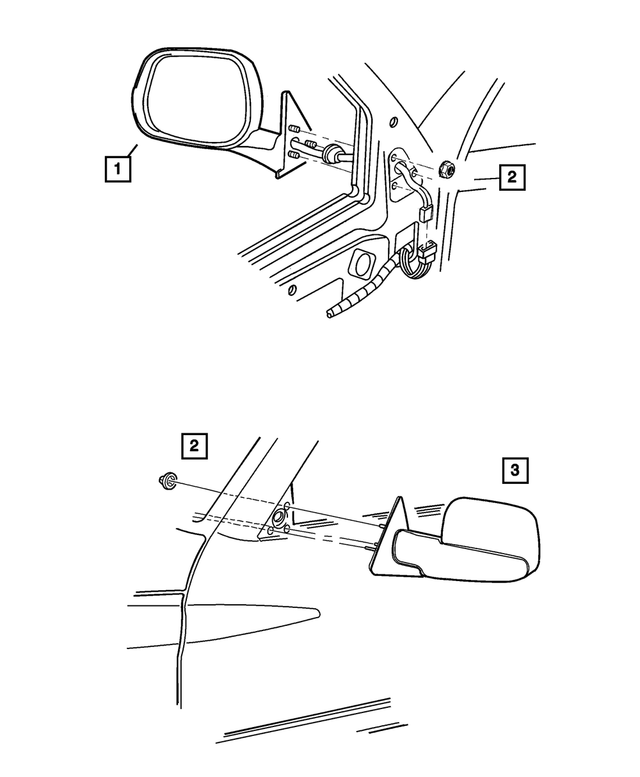 1

2

2

3