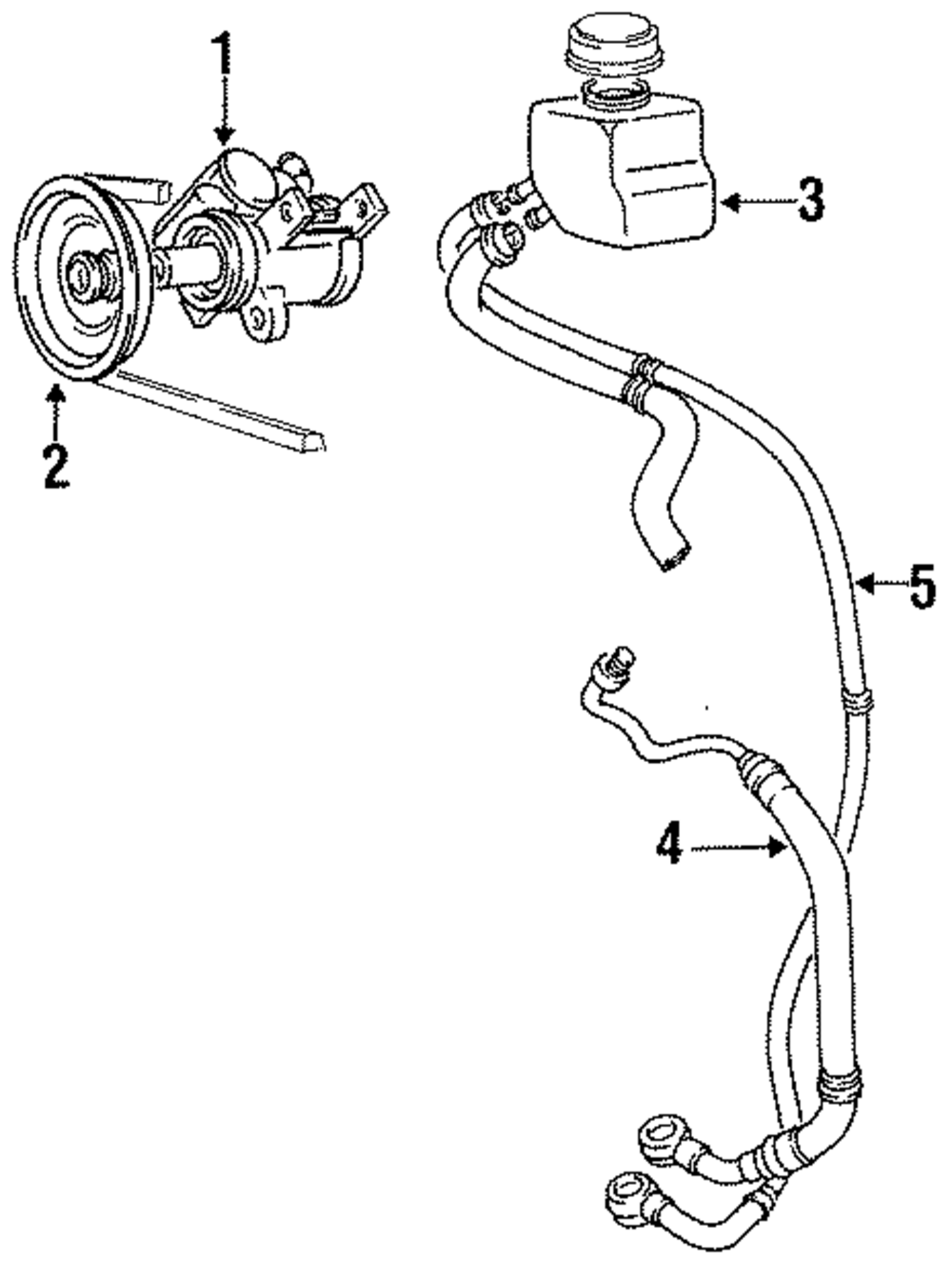 1
3
2
5
4