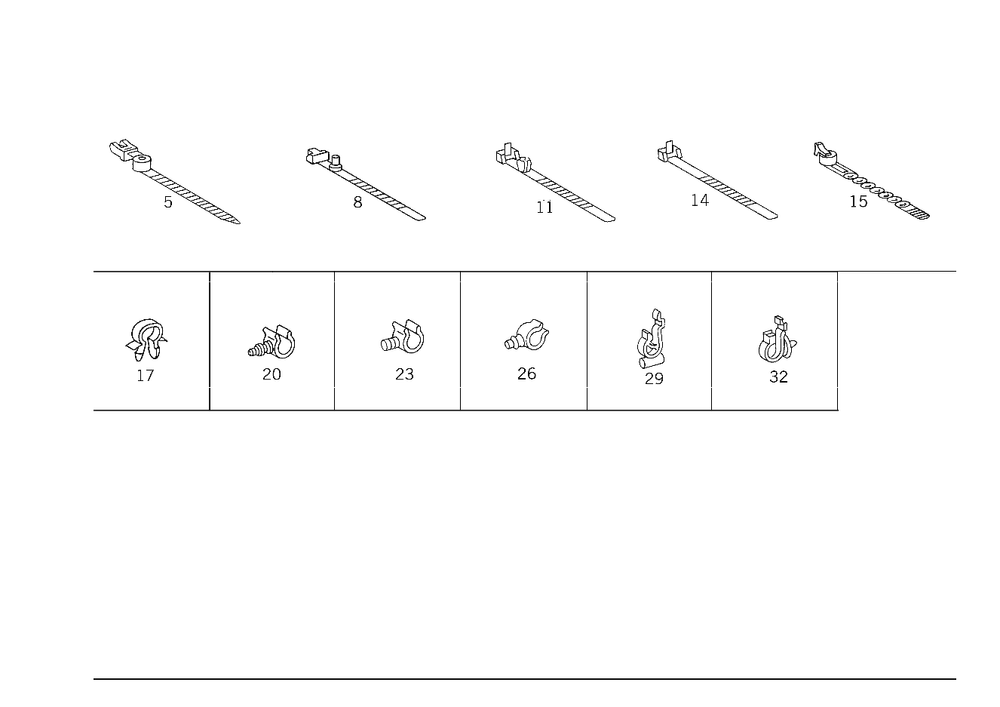 5 8 11 14 15

17 20 23 26 29 32