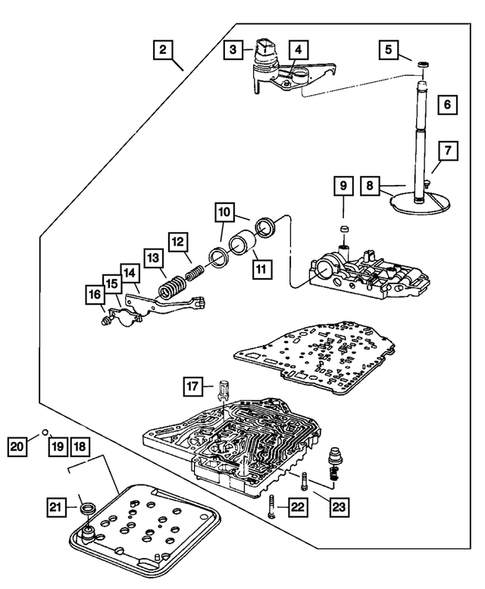 2
3
4
5
6
7
8
9
10
11
12
13
14
15
16
17
20
19
18
21
22
23