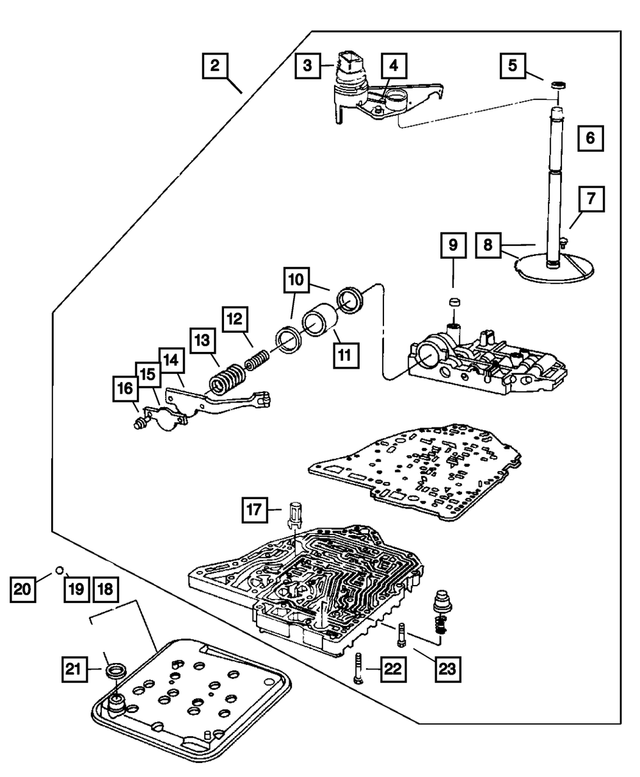 2
3
4
5
6
7
8
9
10
11
12
13
14
15
16
17
20
19
18
21
22
23