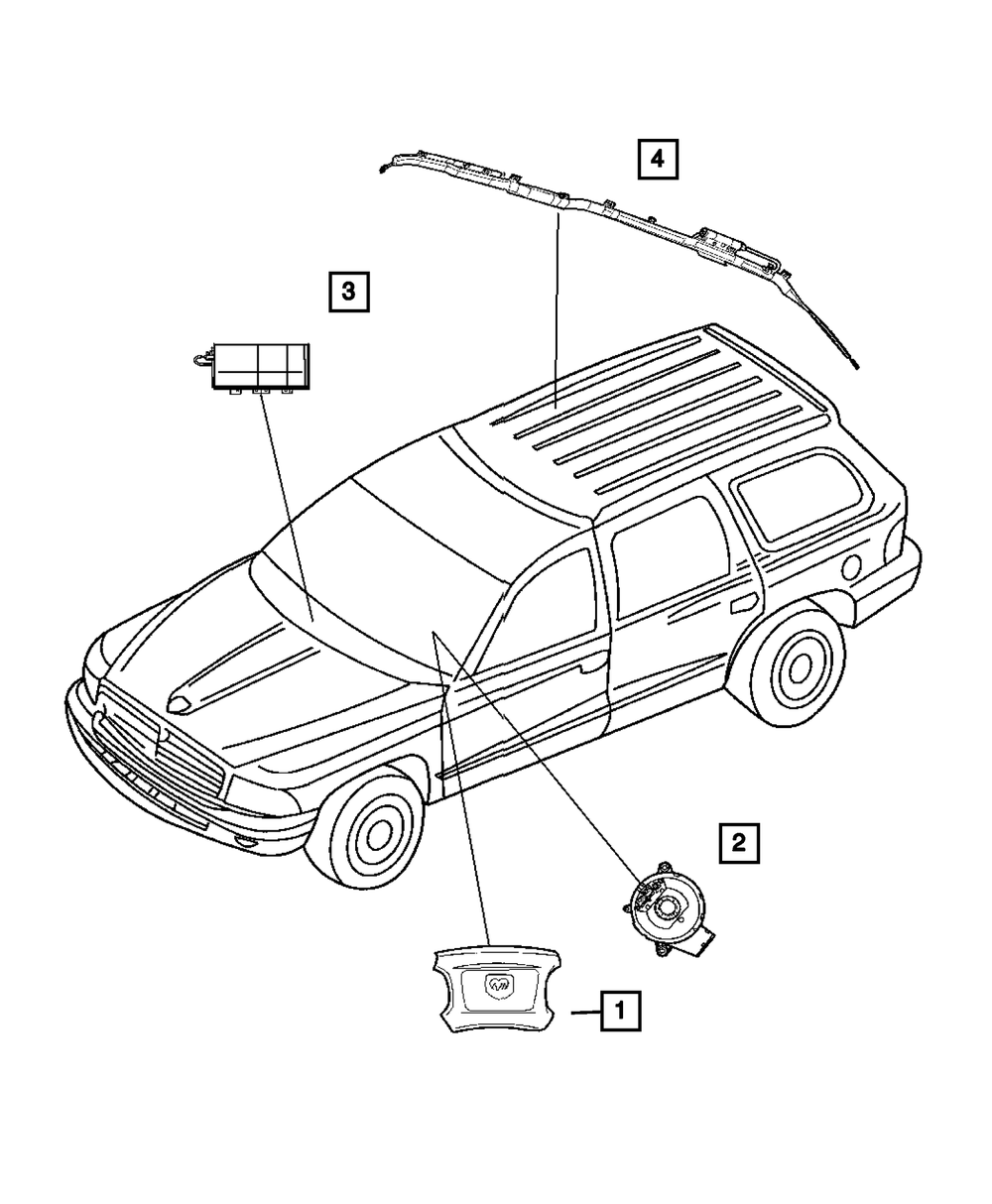 4
3
2
1