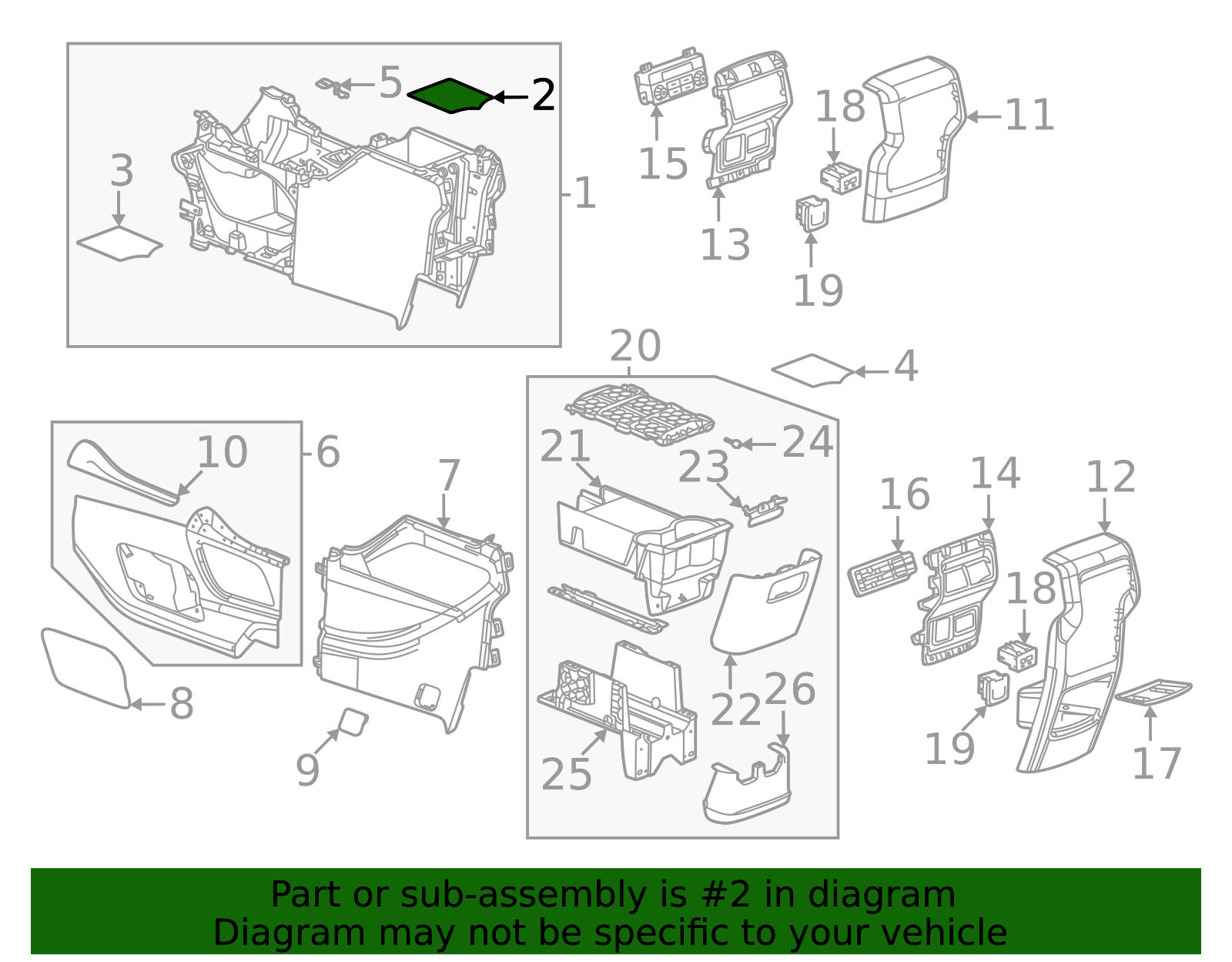 5
2
3
1
15
13
18
11
19
20
4
10
6
7
21
24
23
16
14
12
18
8
9
22
26
25
19
17

Part or sub-assembly is #2 in diagram
Diagram may not be specific to your vehicle