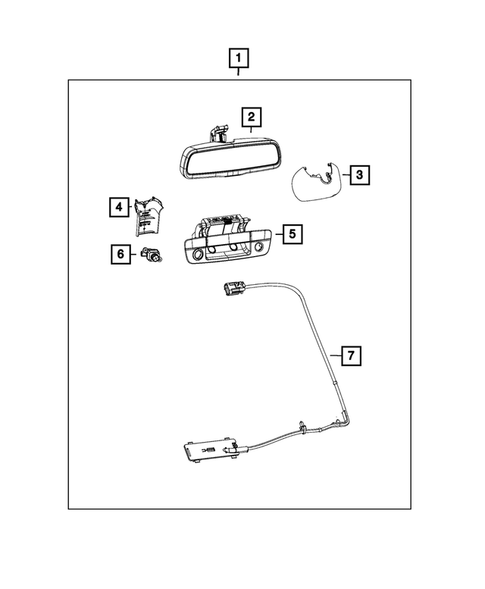 1
2
3
4
5
6
7