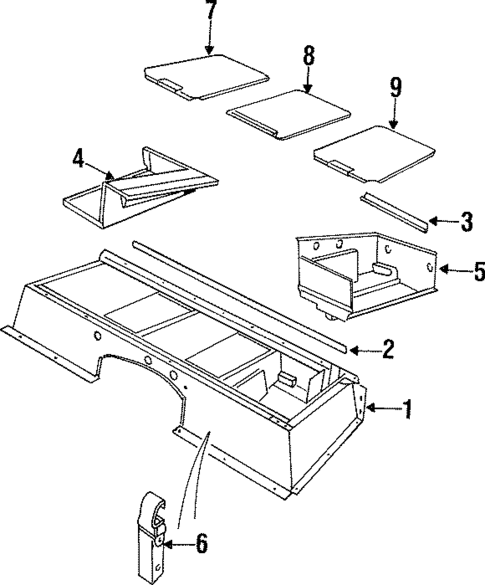 7
8
9
4
3
5
2
1
6