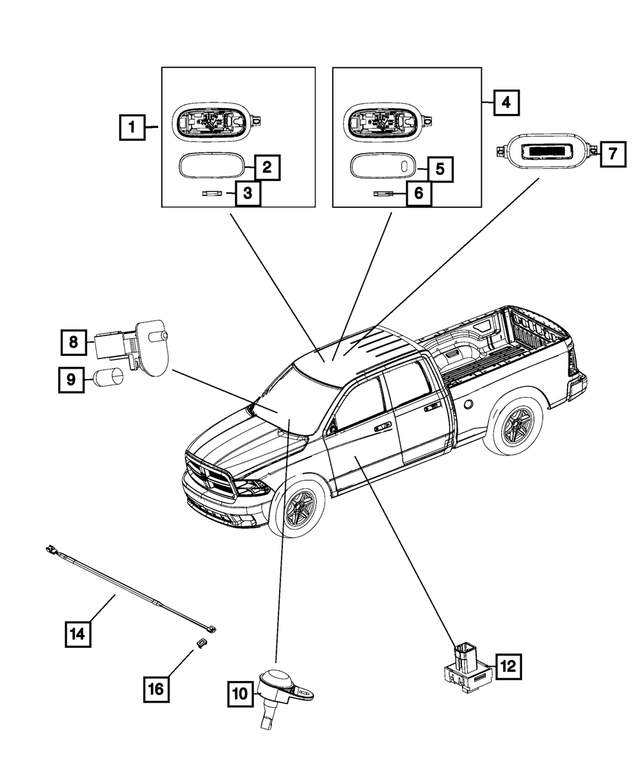 1
2
3
4
5
6
7
8
9
14
16
10
12