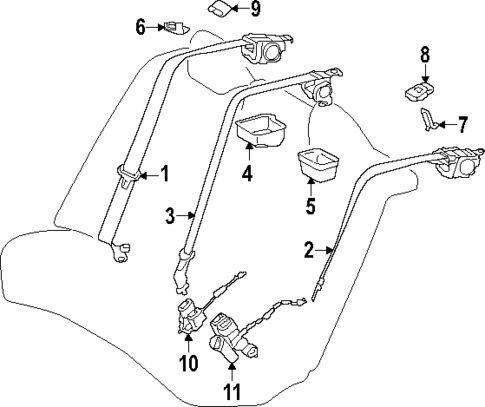 9
6
8
7
1
4
5
3
2
10
11