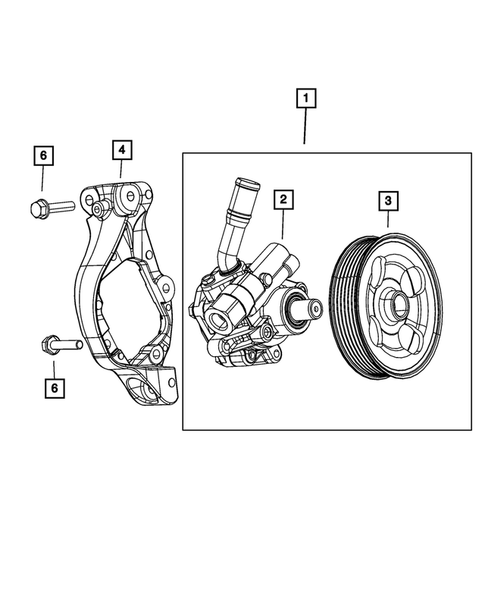 1
6
4
2
3
6