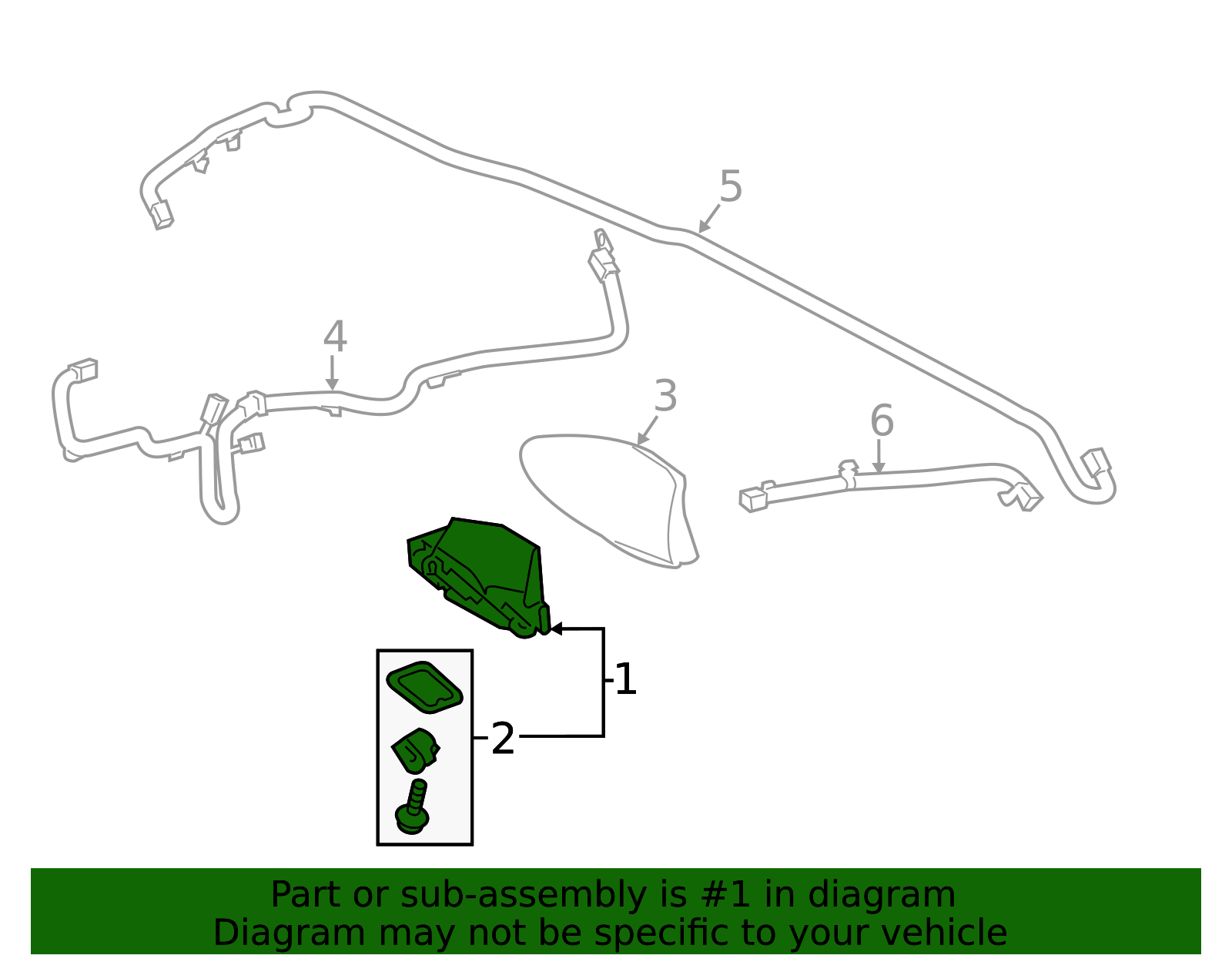 5

4

3

6

1

2

Part or sub-assembly is #1 in diagram
Diagram may not be specific to your vehicle