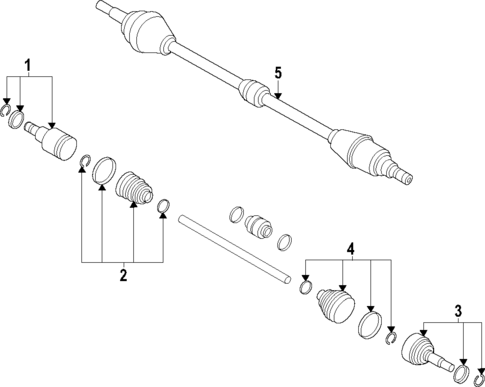 1
5
2
4
3