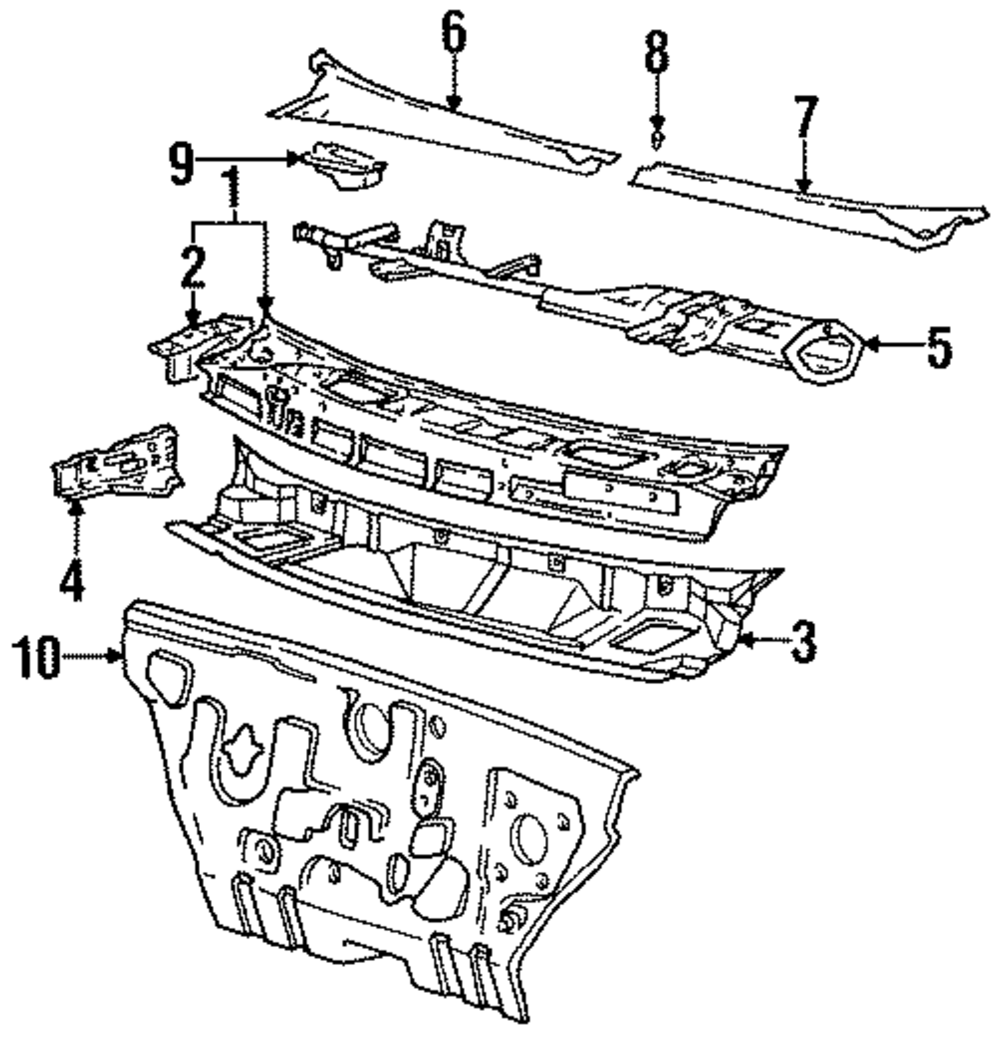 6
8
7
9
1
2
5
4
3
10