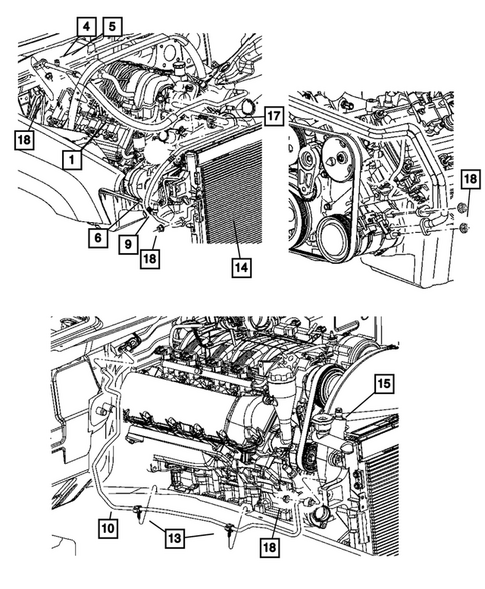 4
5
18
1
17
6
9
18
14
18
15
10
13
18